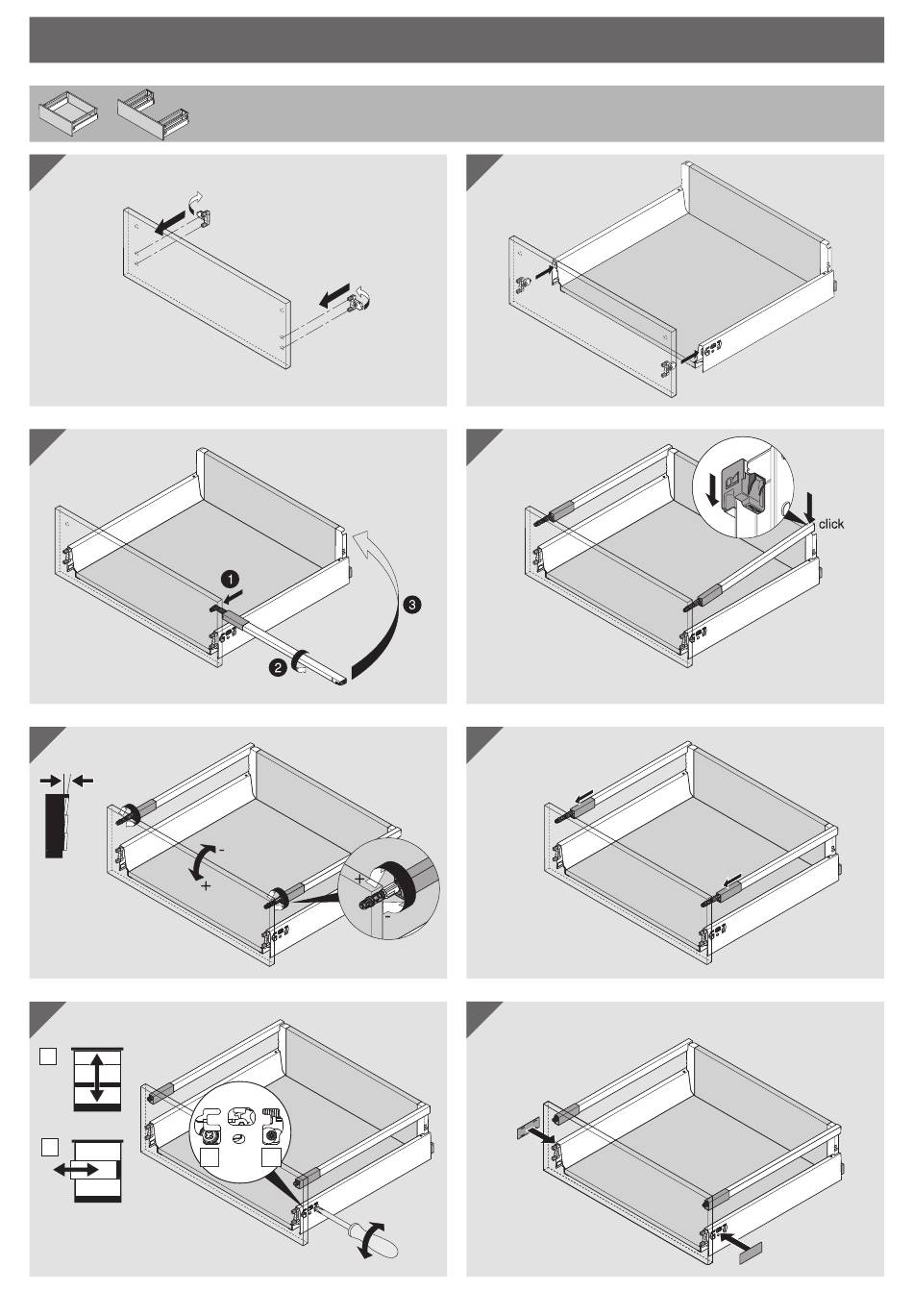 click

1

2

3

-

+

+

-