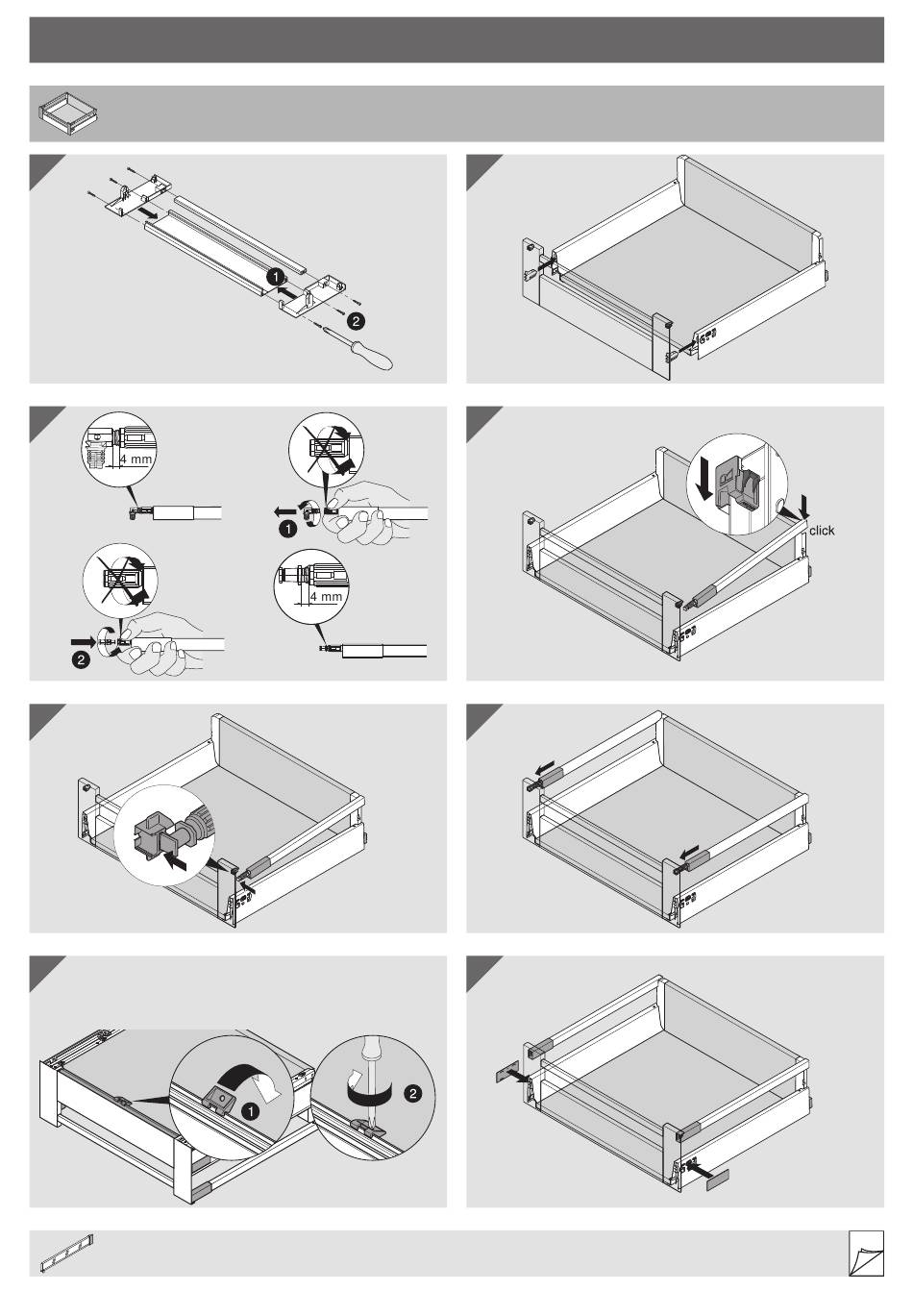 1
2

4 mm

1

2

4 mm

click

1

2