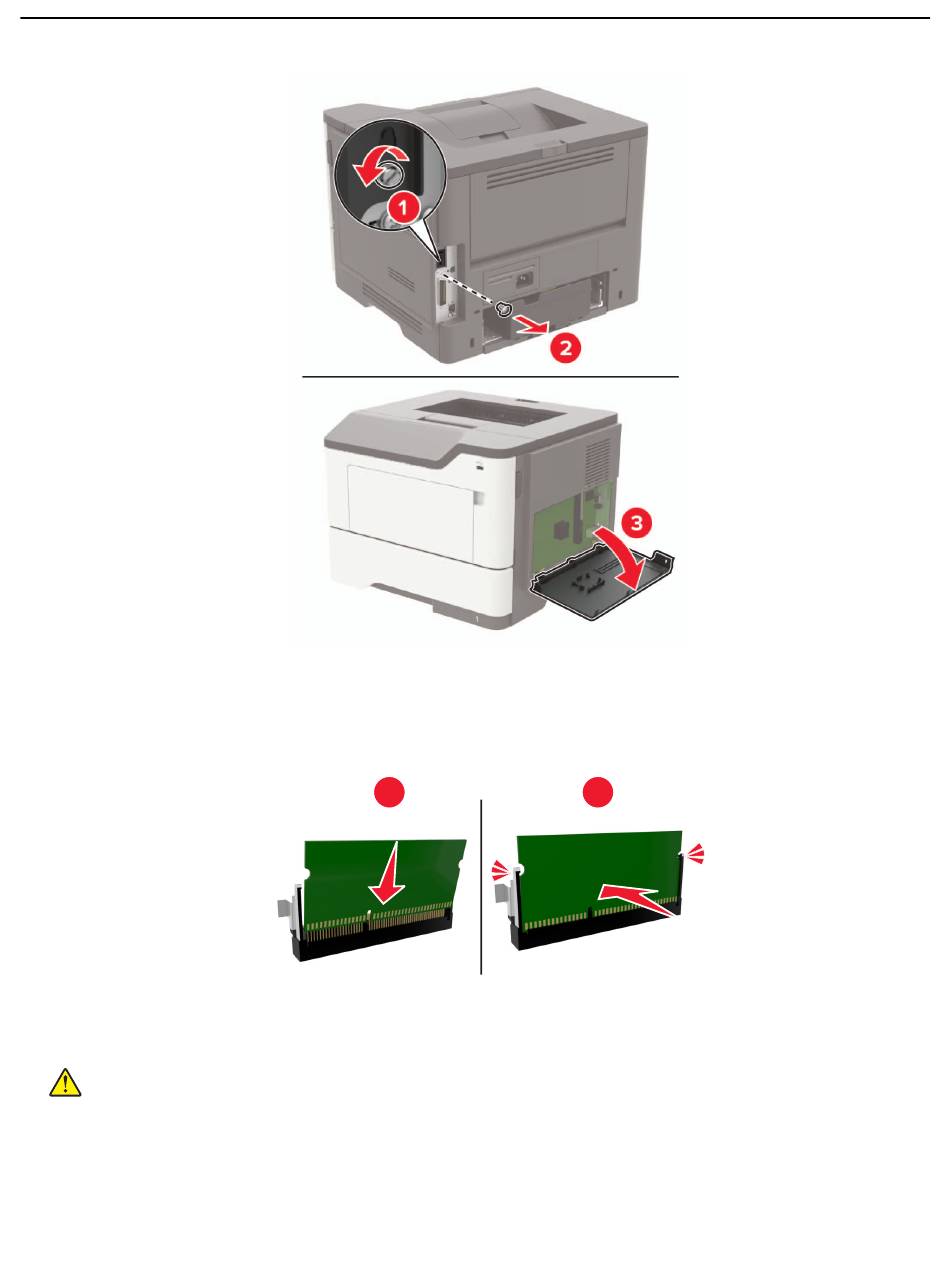 1

2

3