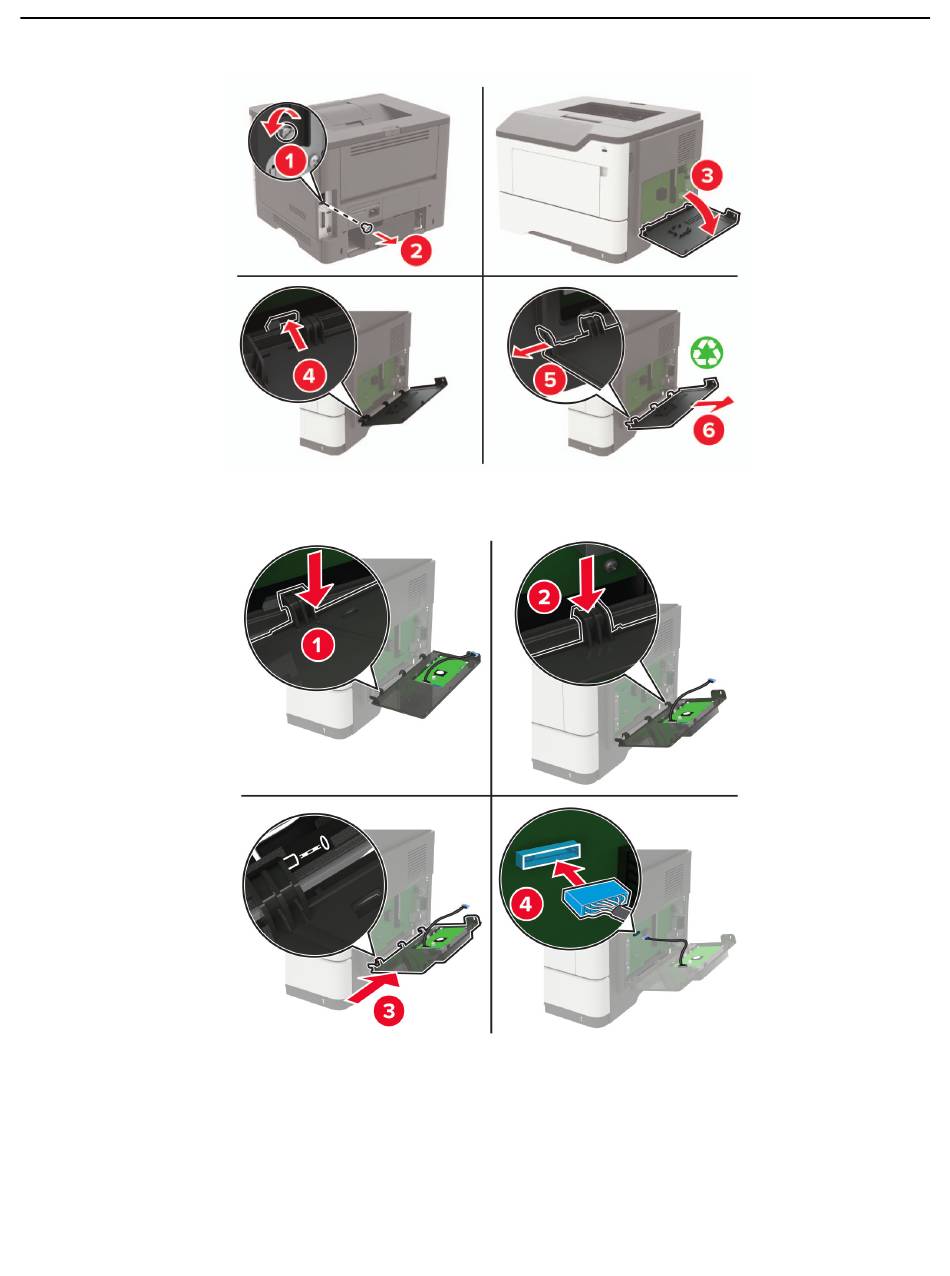 1
2
3
4
5
6
1
2
3
4