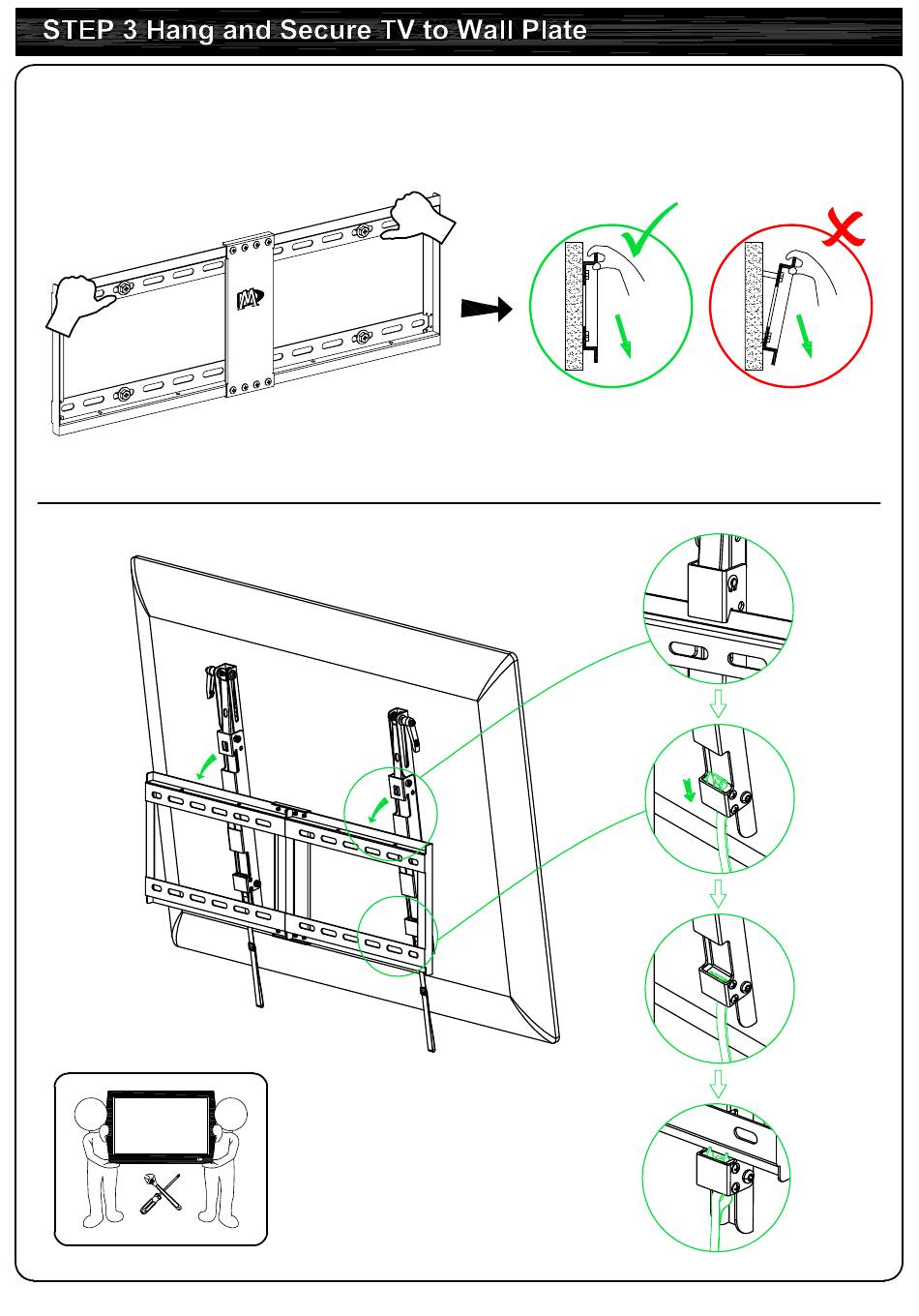 STEP 3 Hang and Secure TV to Wall Plate