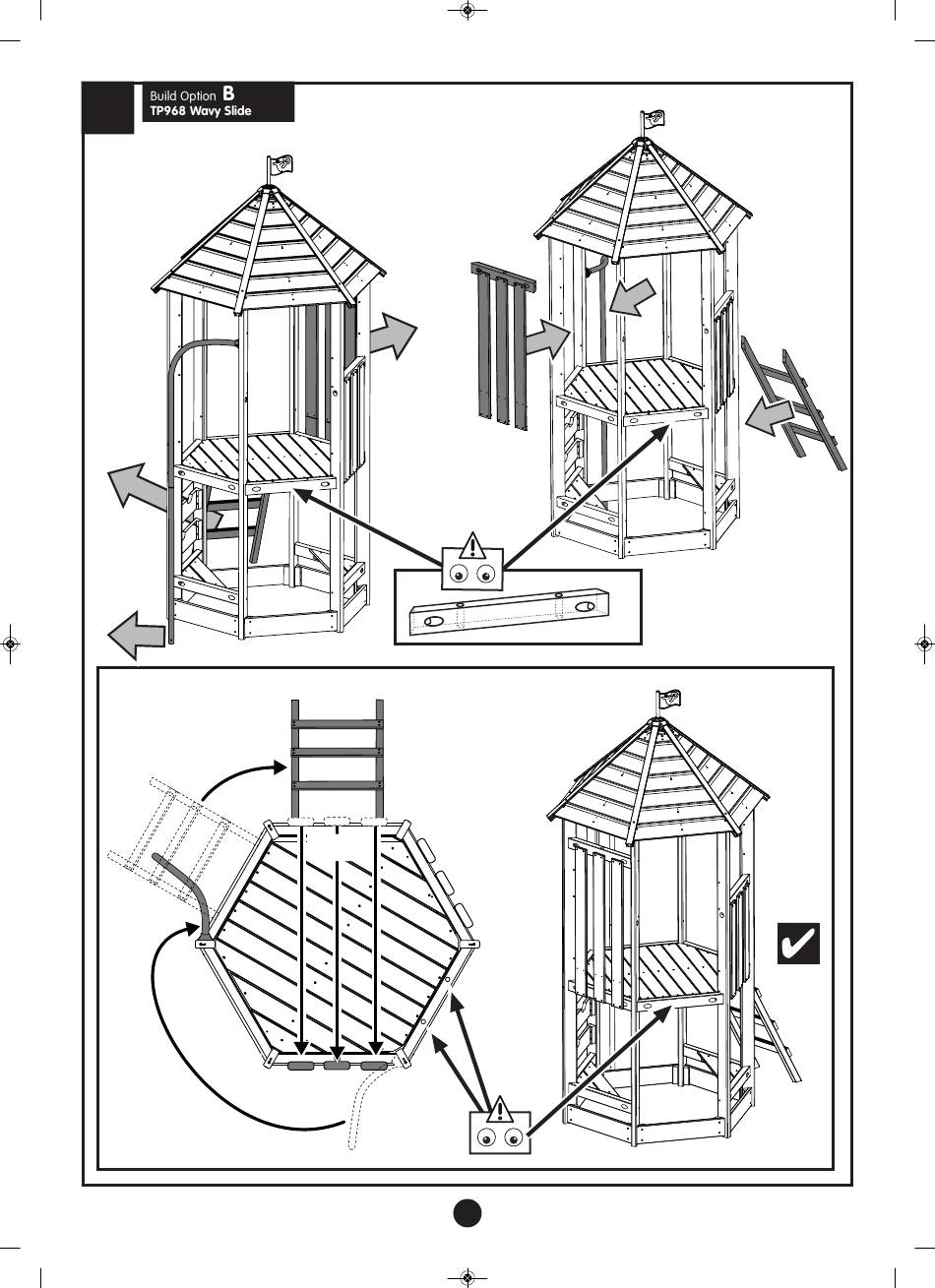 Build Option B
TP968 Wavy Slide