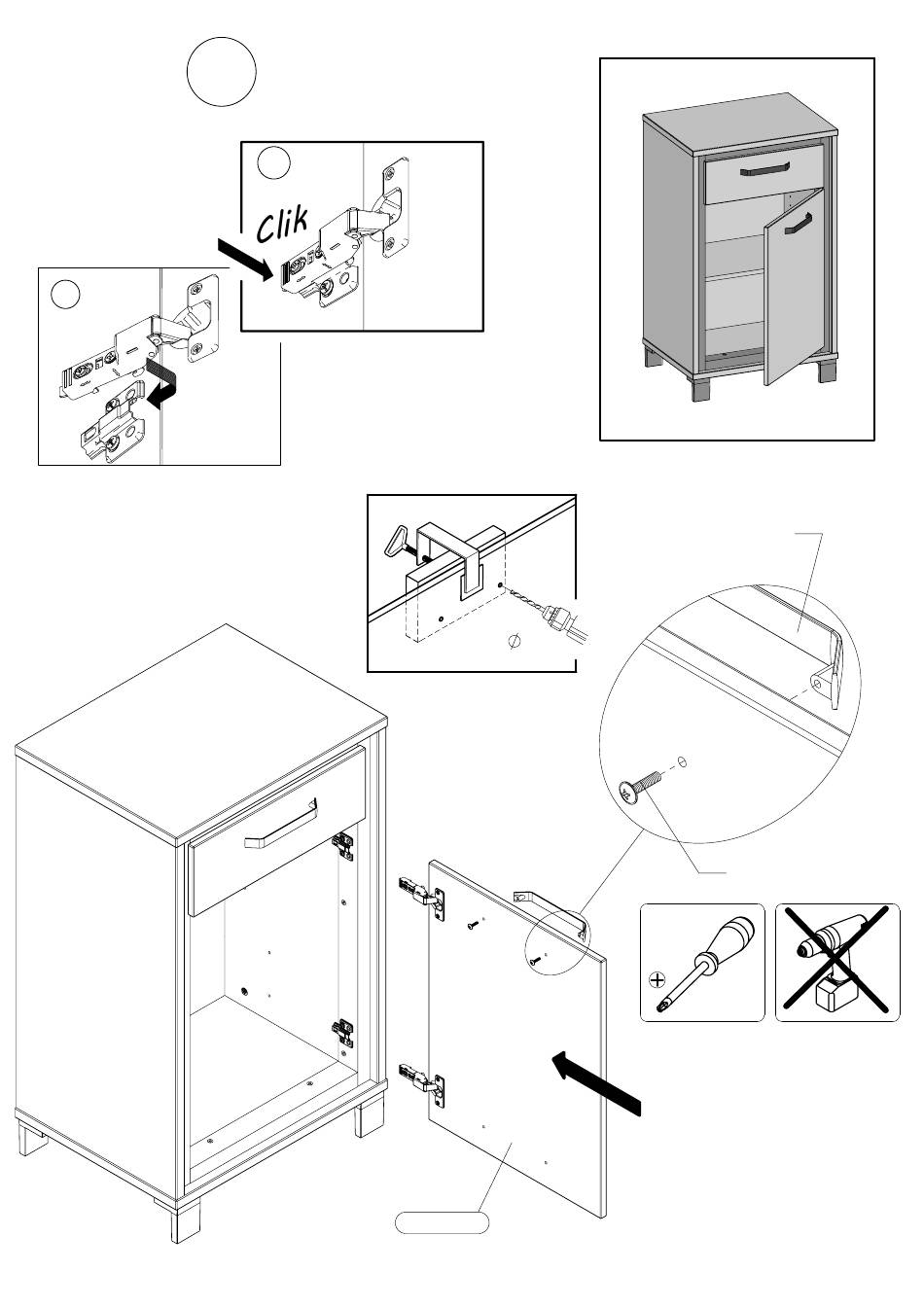 Clik