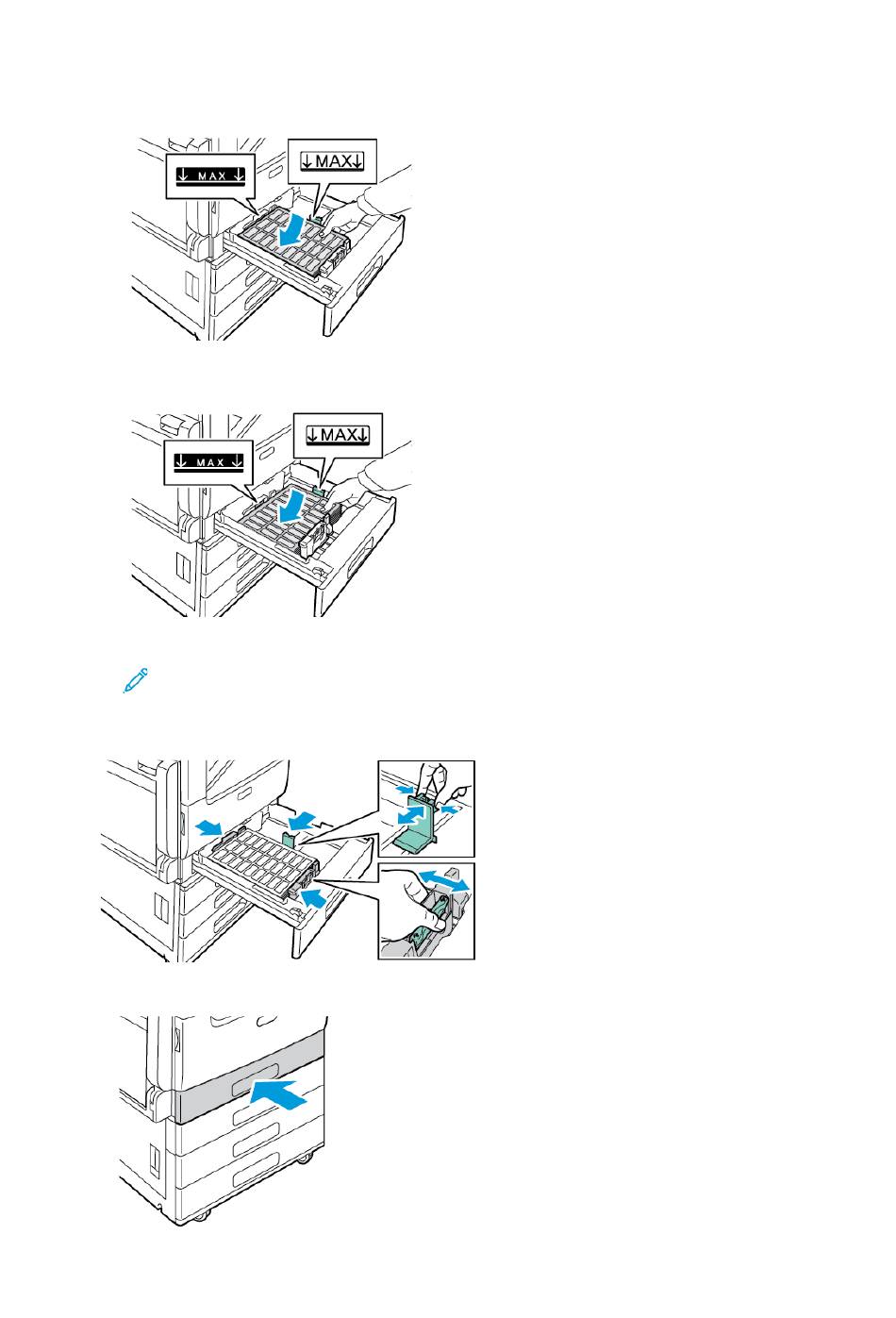 ↓ MAX ↓

↓MAX↓

↓ MAX ↓

↓MAX↓