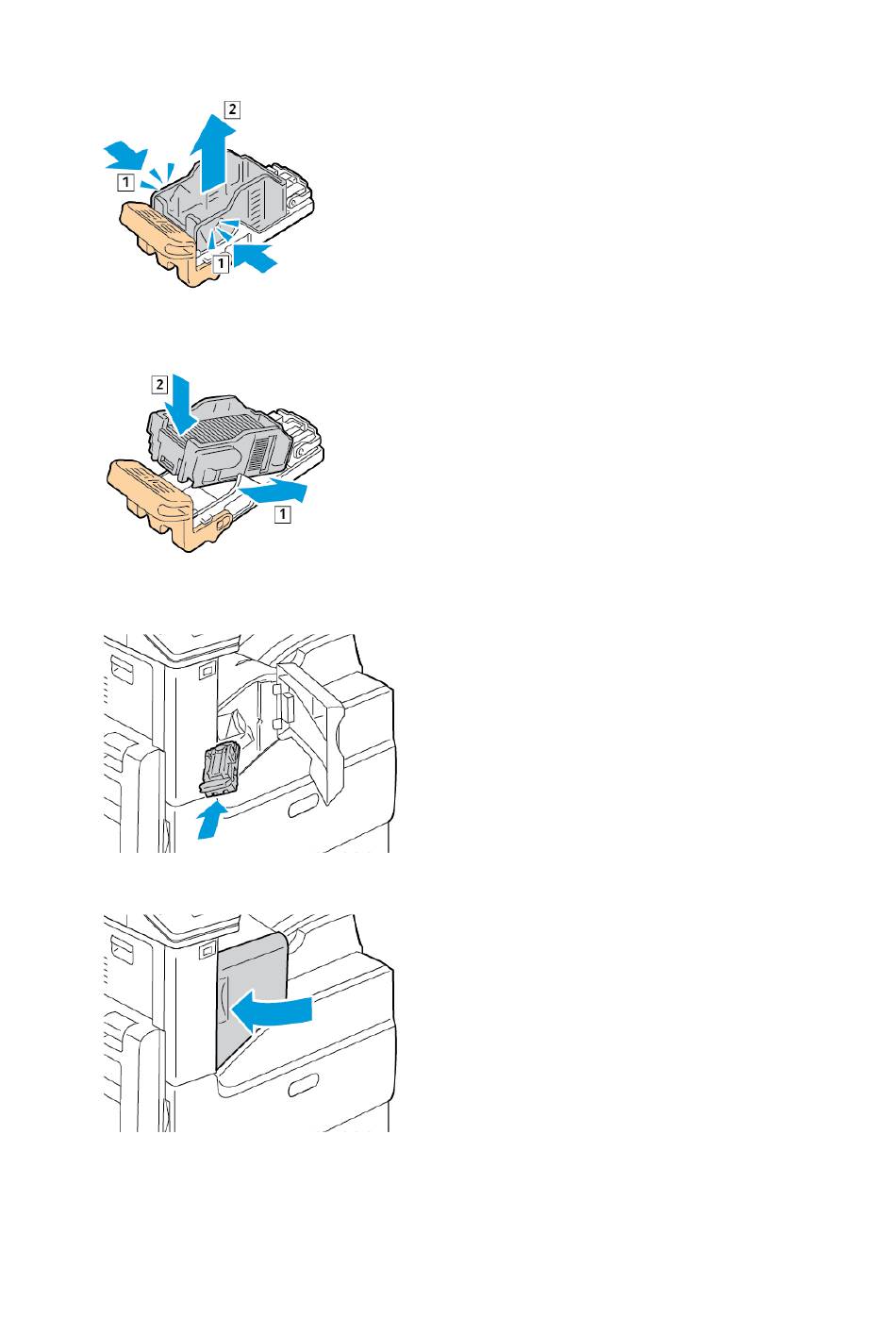 2
1
1

2
1