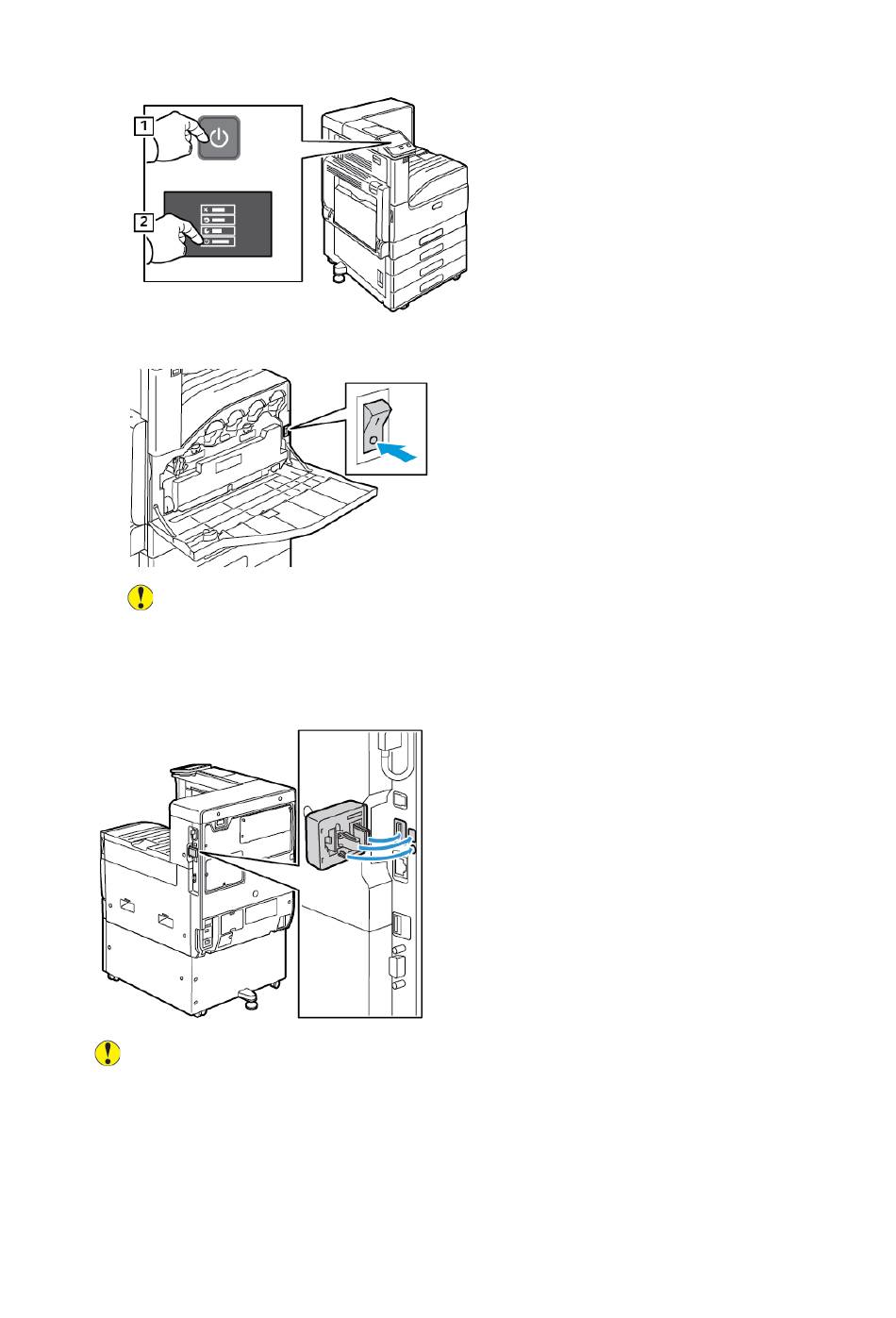 1

2