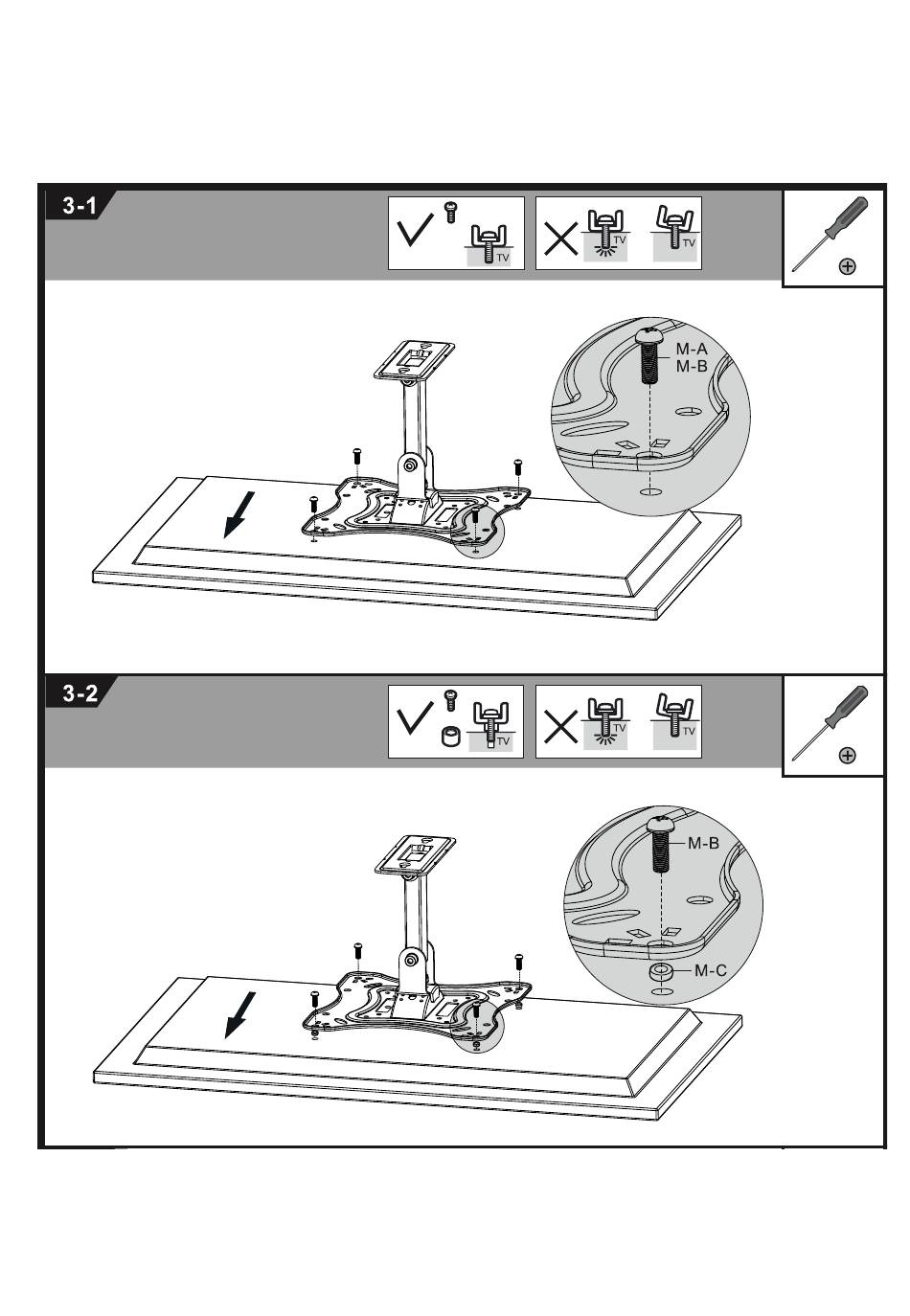 3-1

TV

TV

TV

M-A
M-B

3-2

TV

TV

TV

M-B

M-C