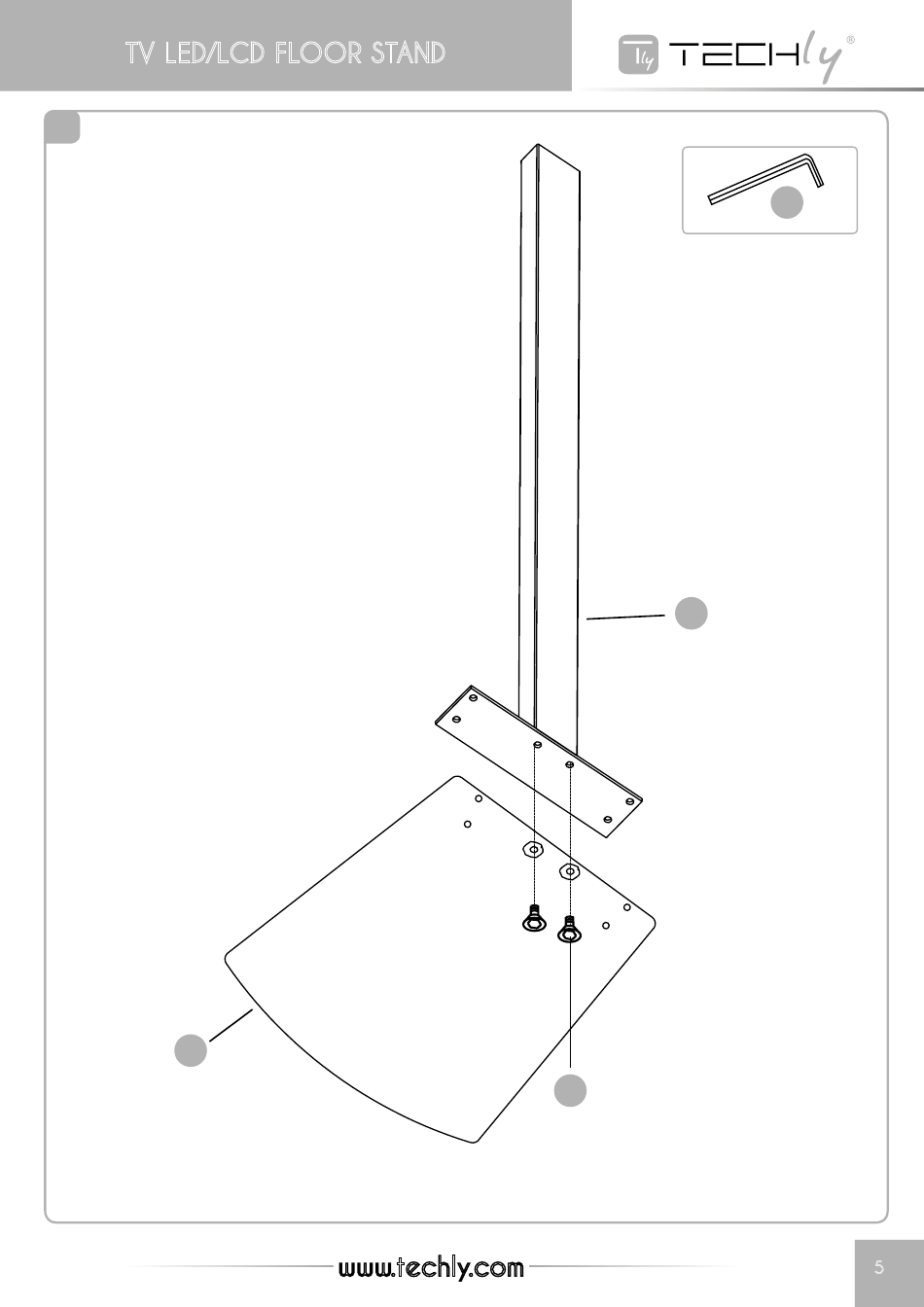 TV LED/LCD FLOOR STAND

Tly TECHly®

www.techly.com

5