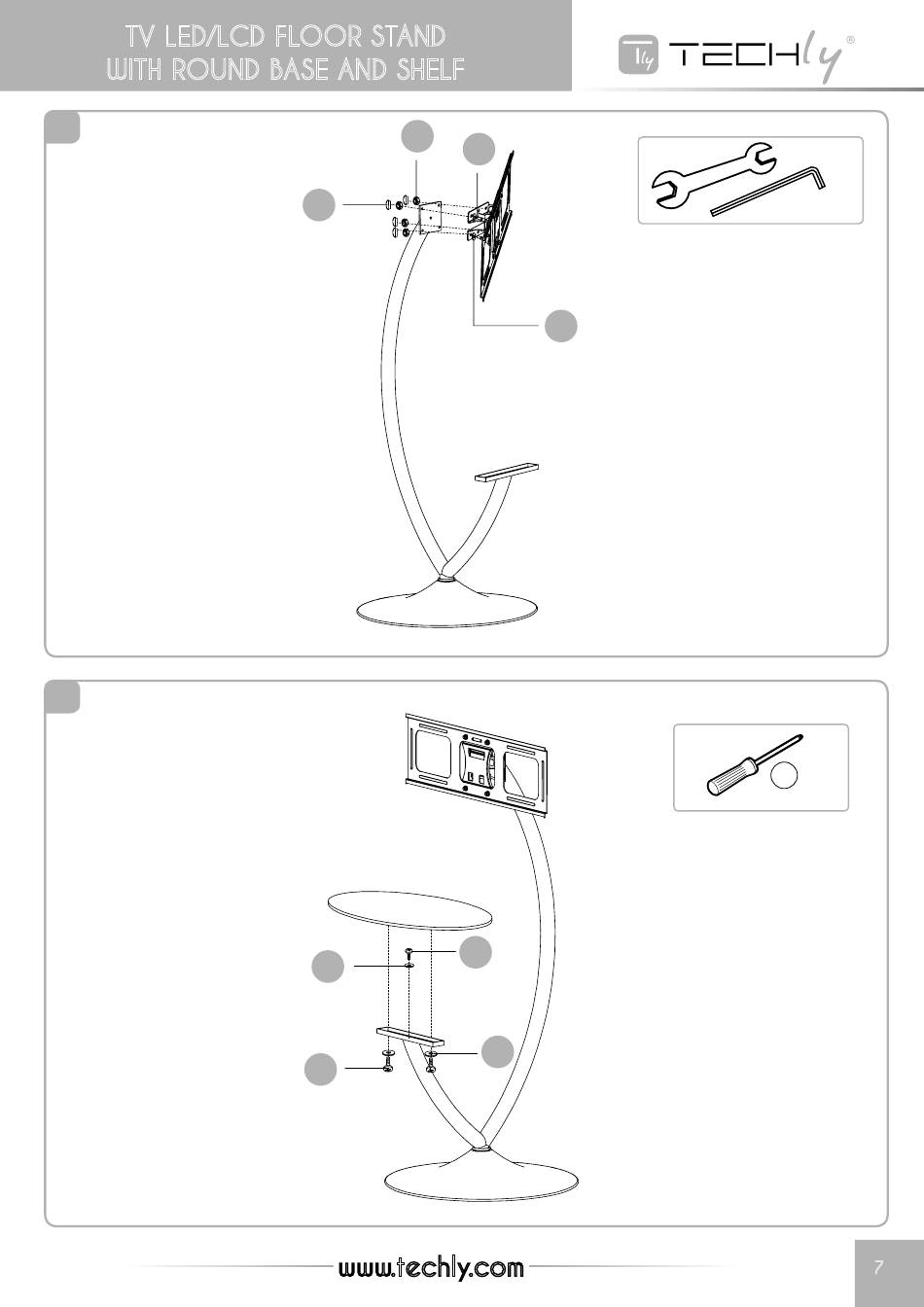 TV LED/LCD FLOOR STAND
WITH ROUND BASE AND SHELF

Tly TECHly®

www.techly.com

7