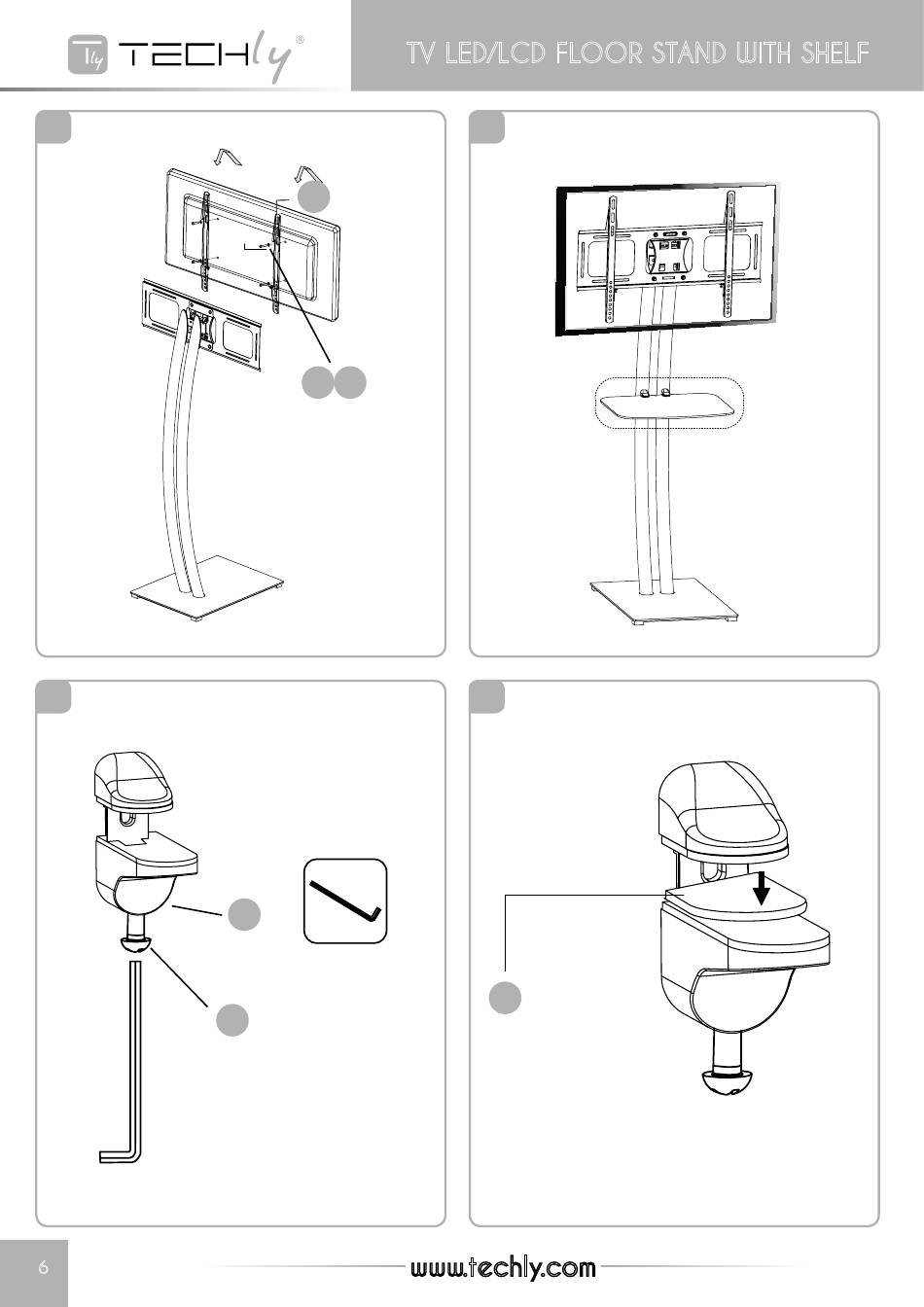 Tly TECHly®

TV LED/LCD FLOOR STAND WITH SHELF

6

www.techly.com