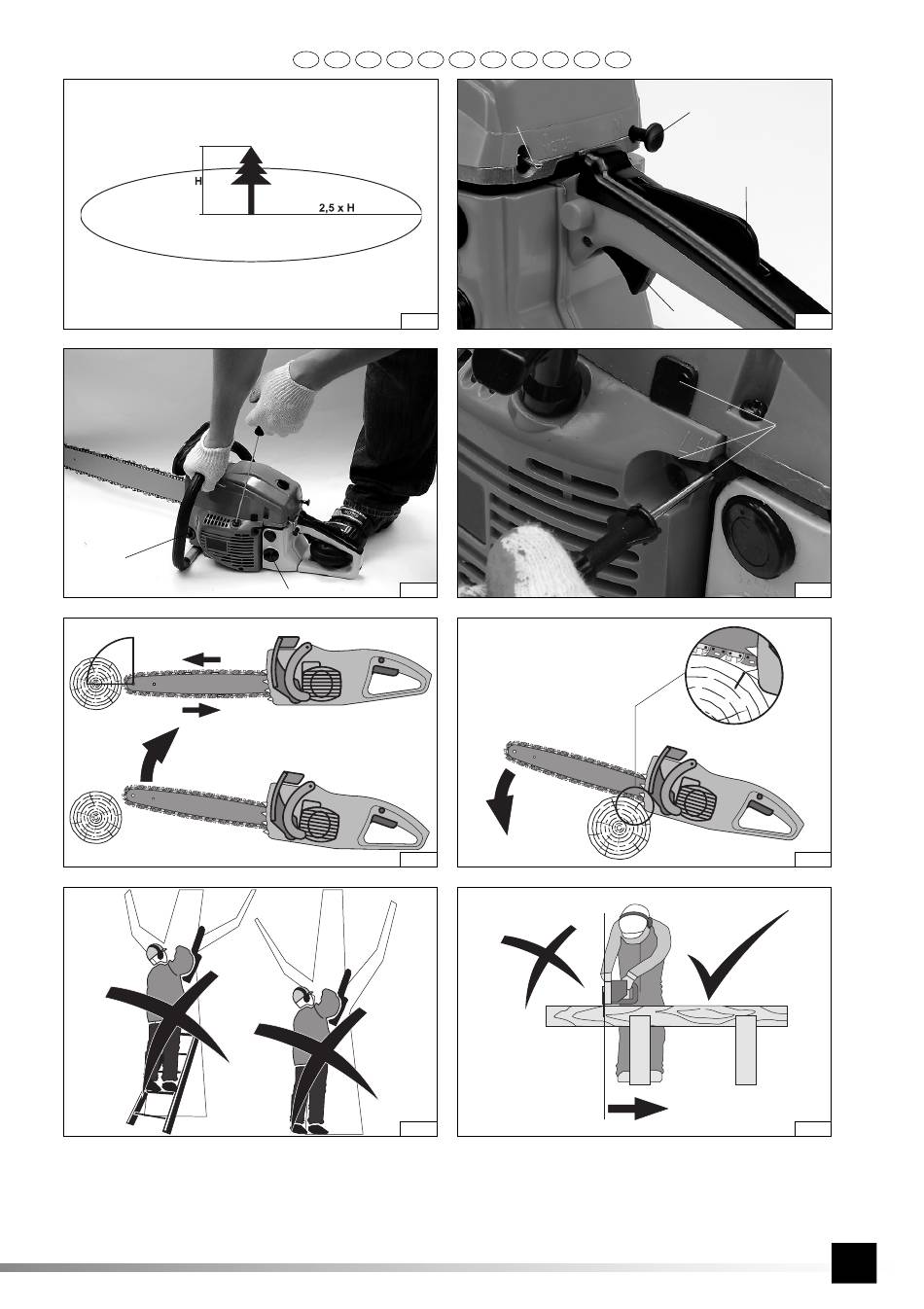 H

2,5 x H