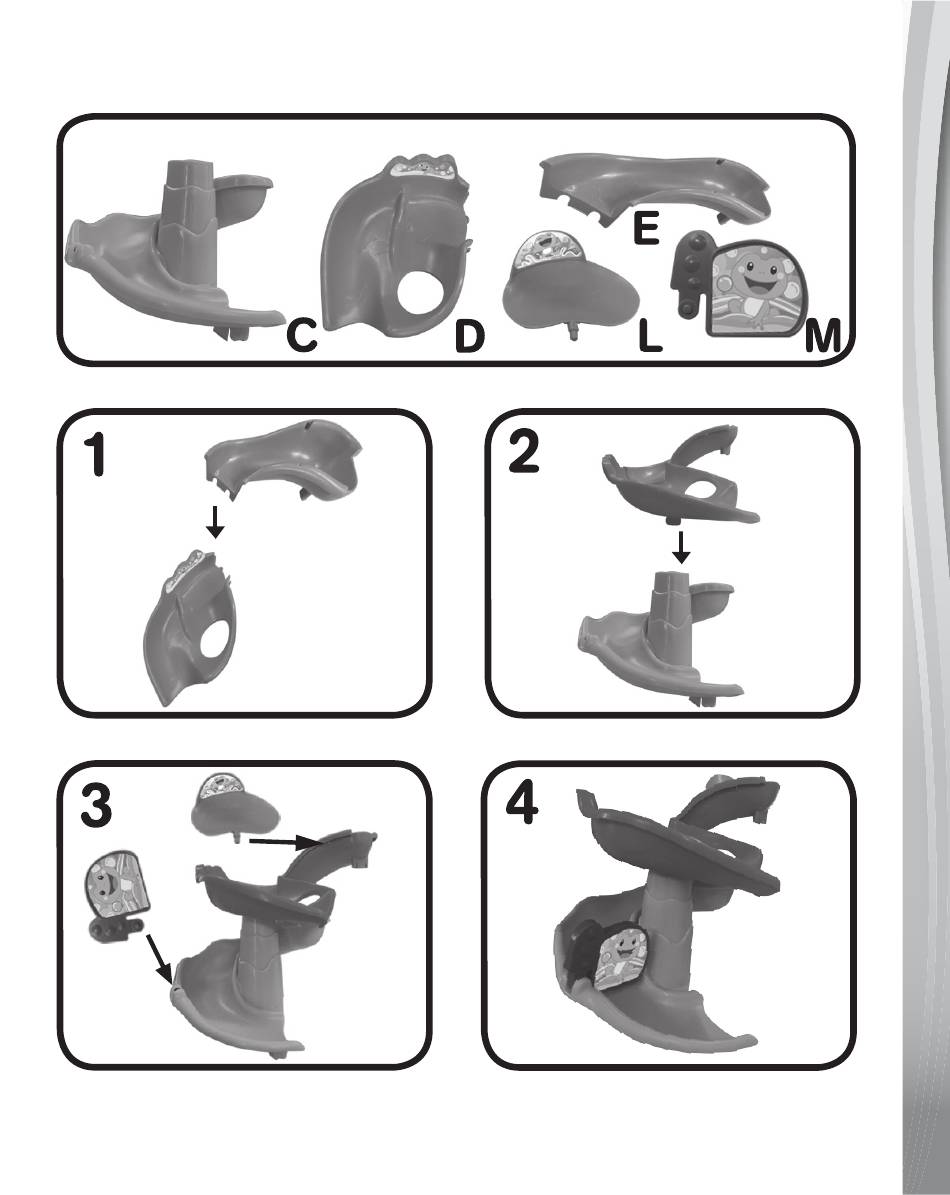 E
C D L M

1

2

3

4