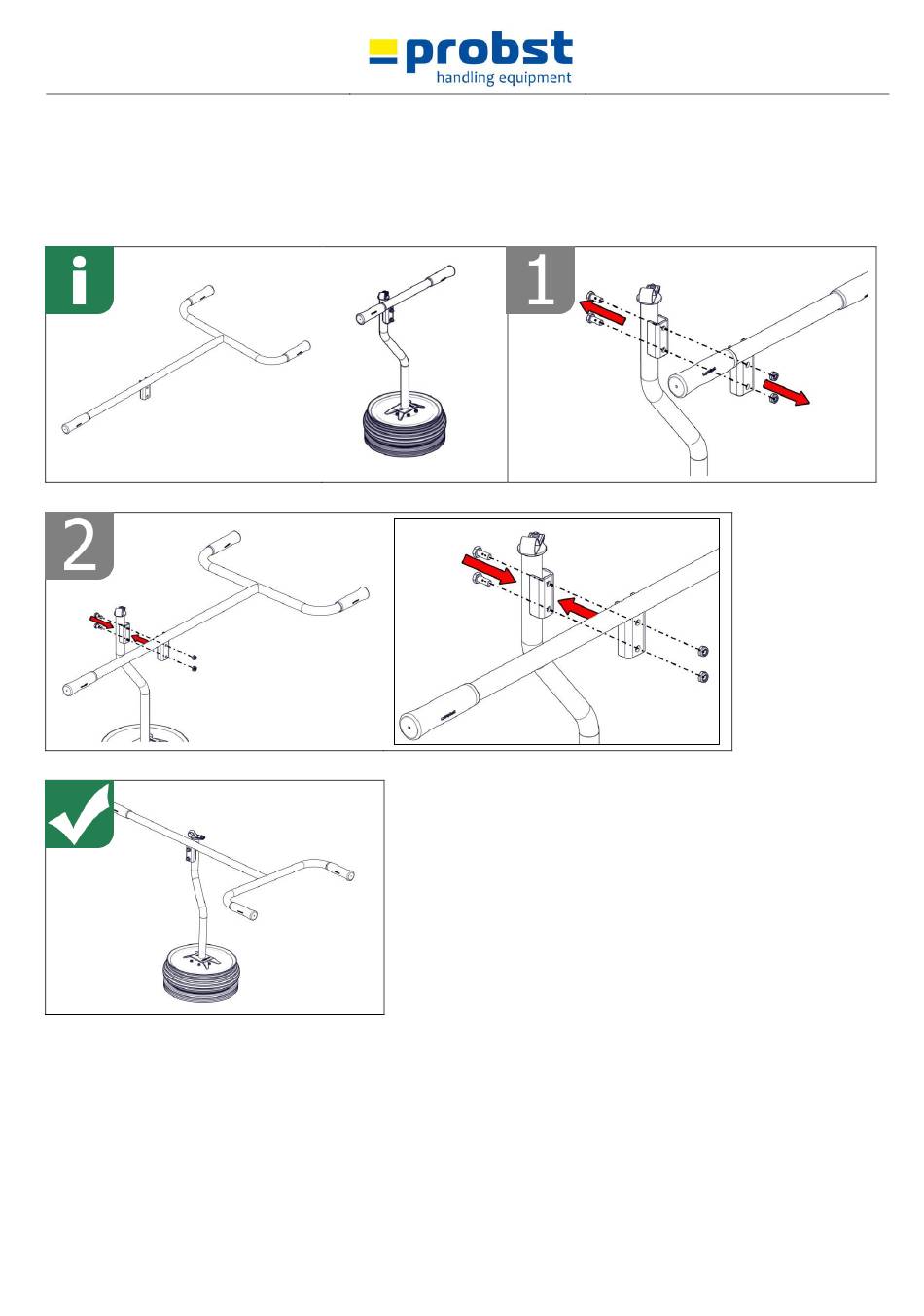 probst
handling equipment

i

1

2