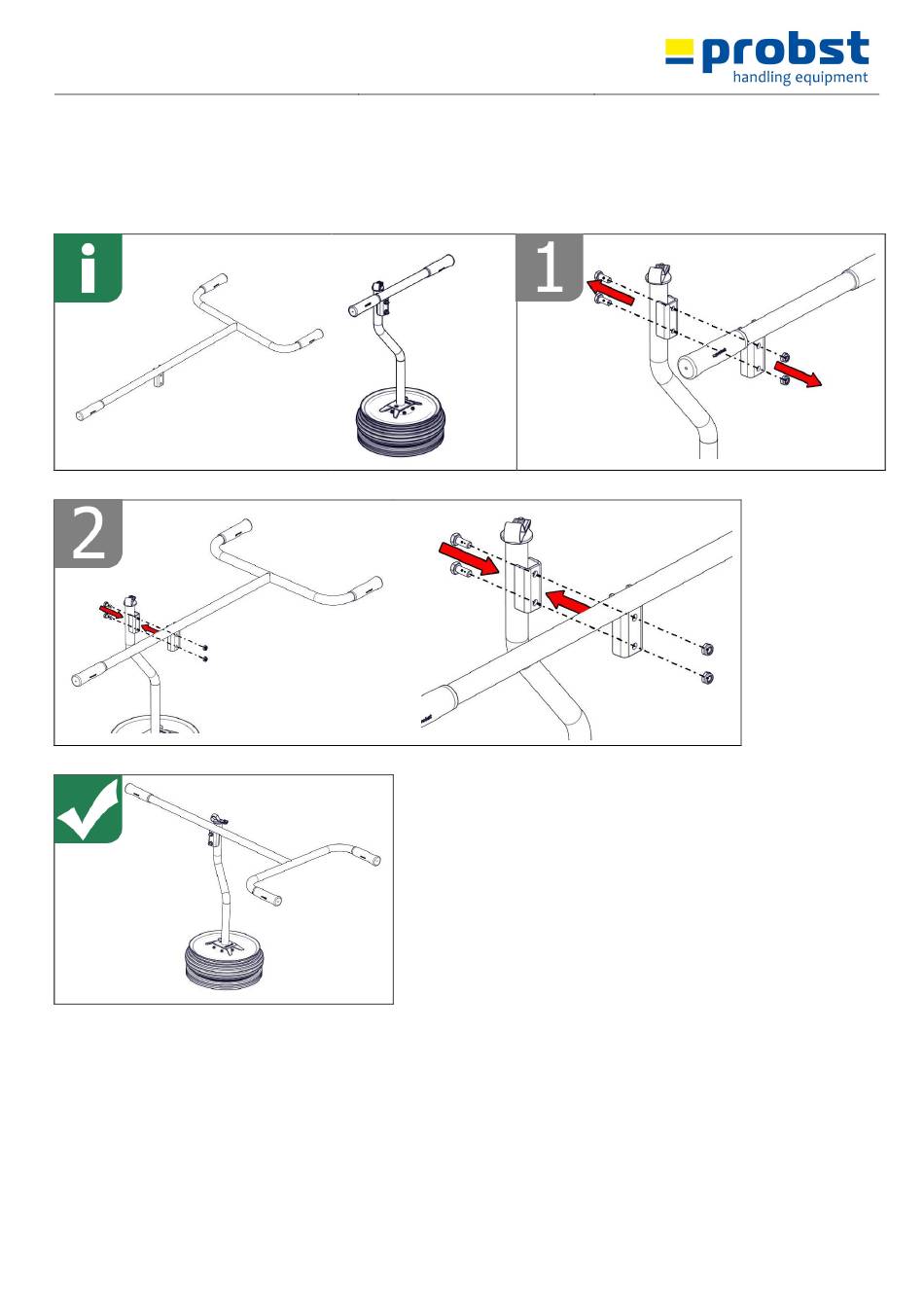 probst
handling equipment

i

1

2