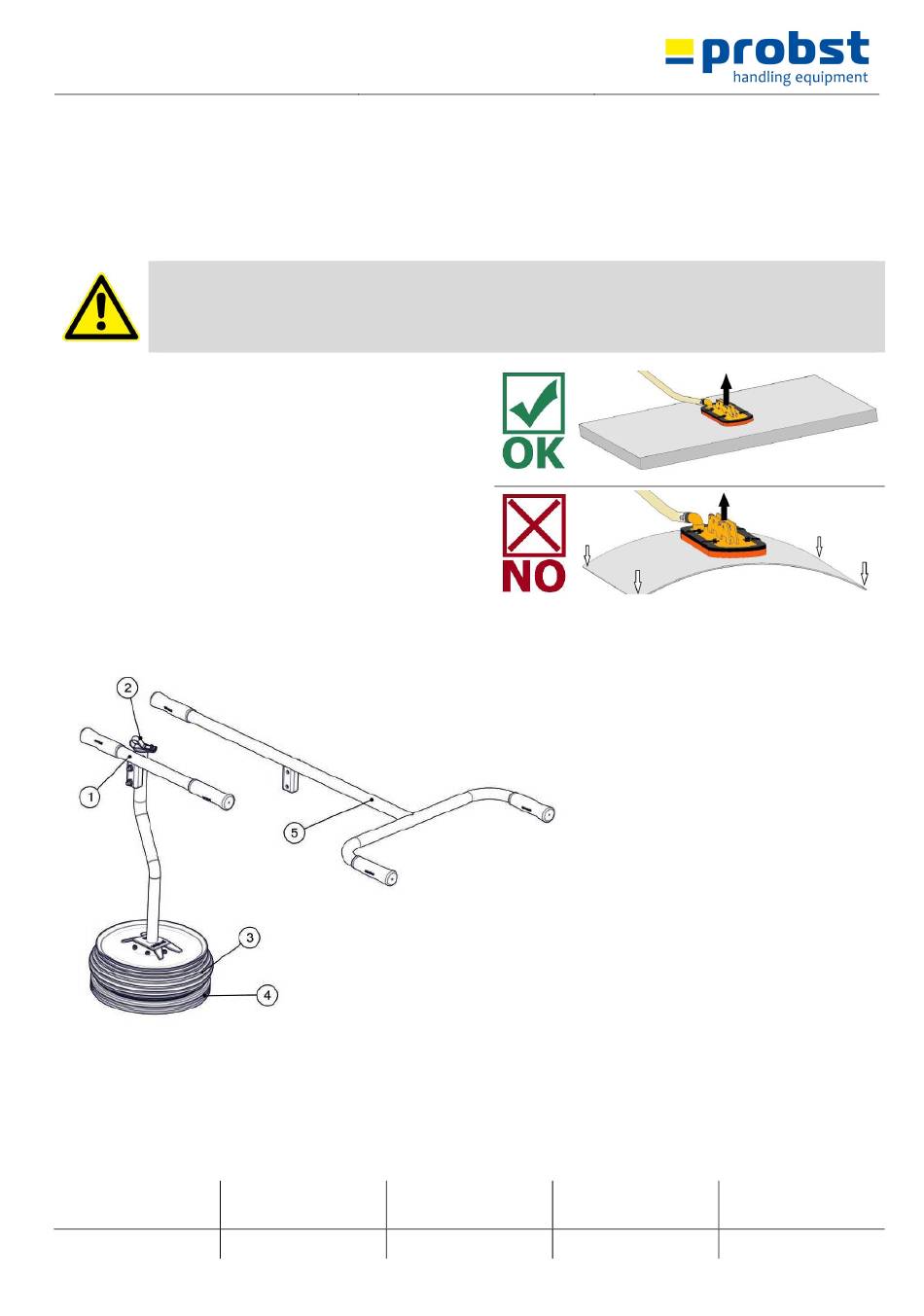 probst
handling equipment

OK

NO

2

1

5

3

4