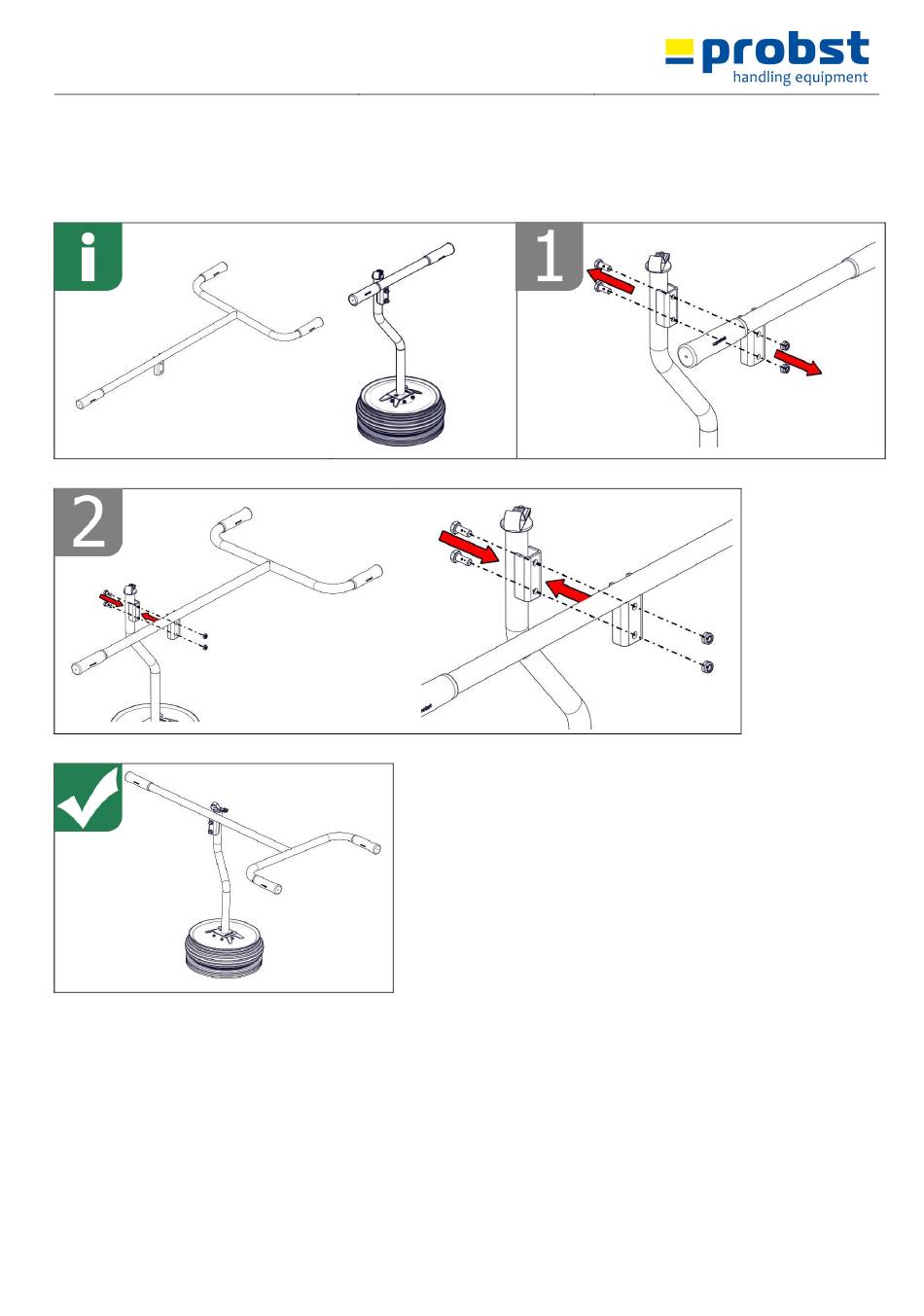 probst
handling equipment

i

1

2