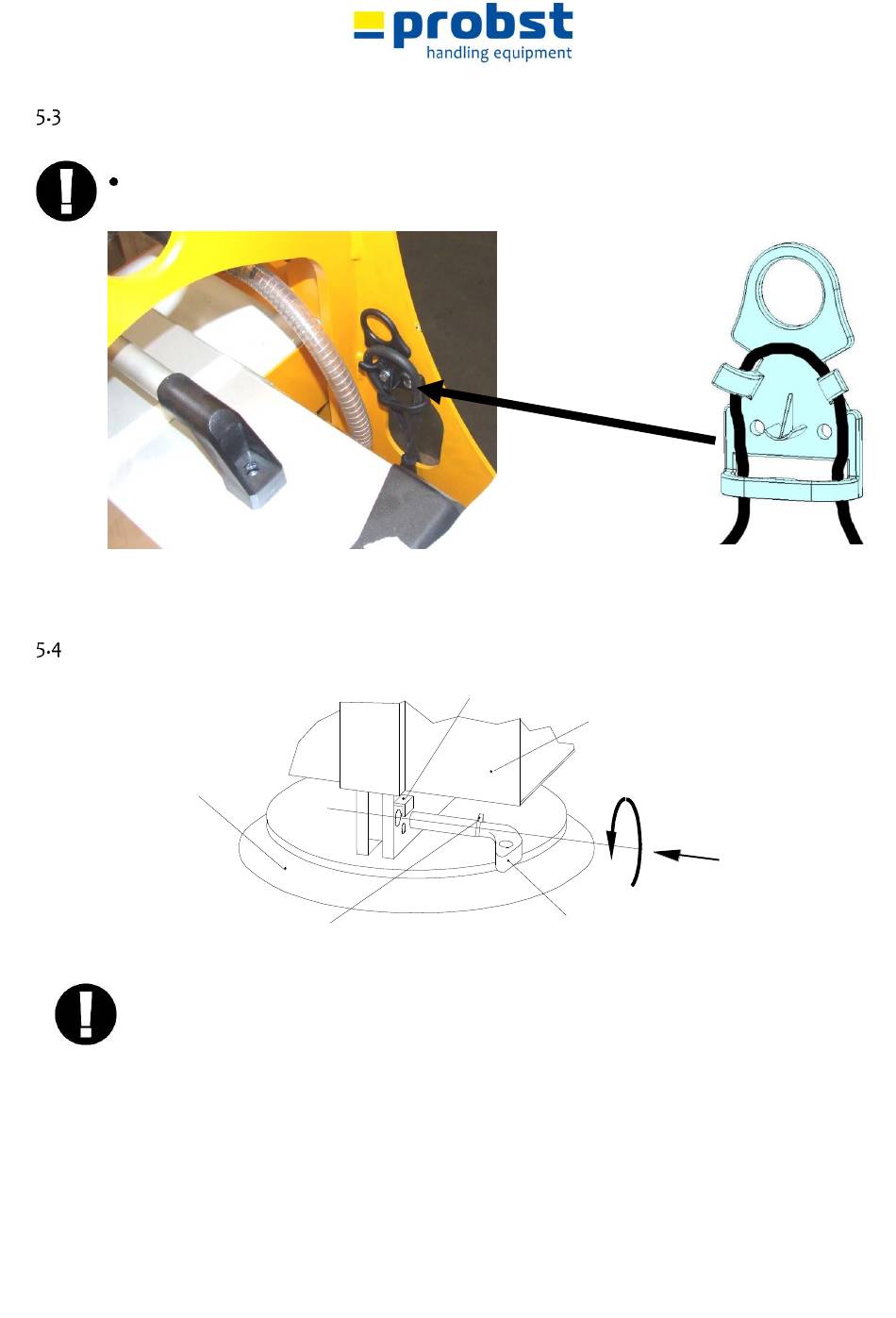 probst
handling equipment

5.3

•

5.4