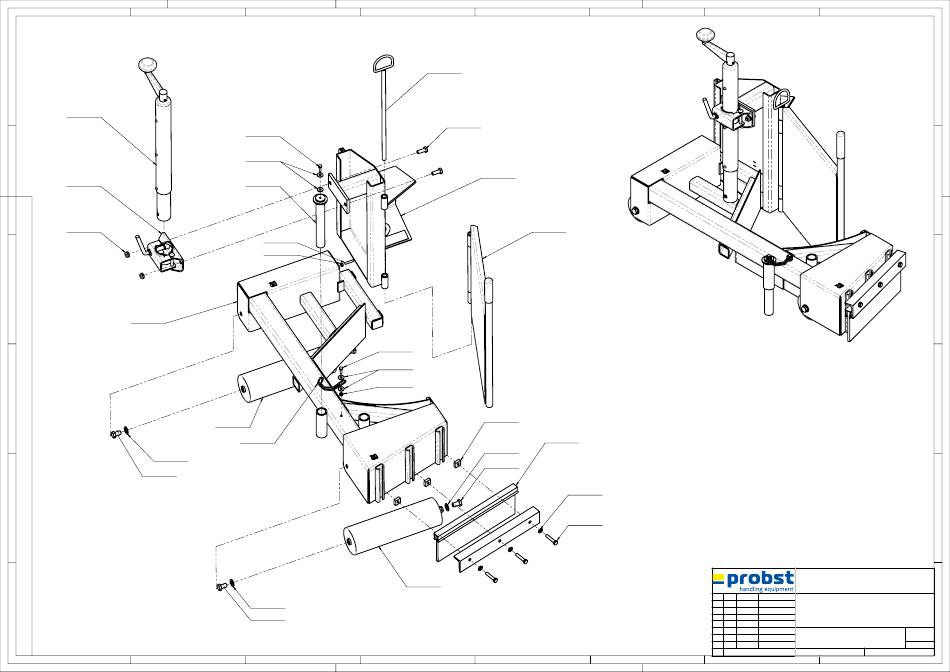 probst
handling equipment