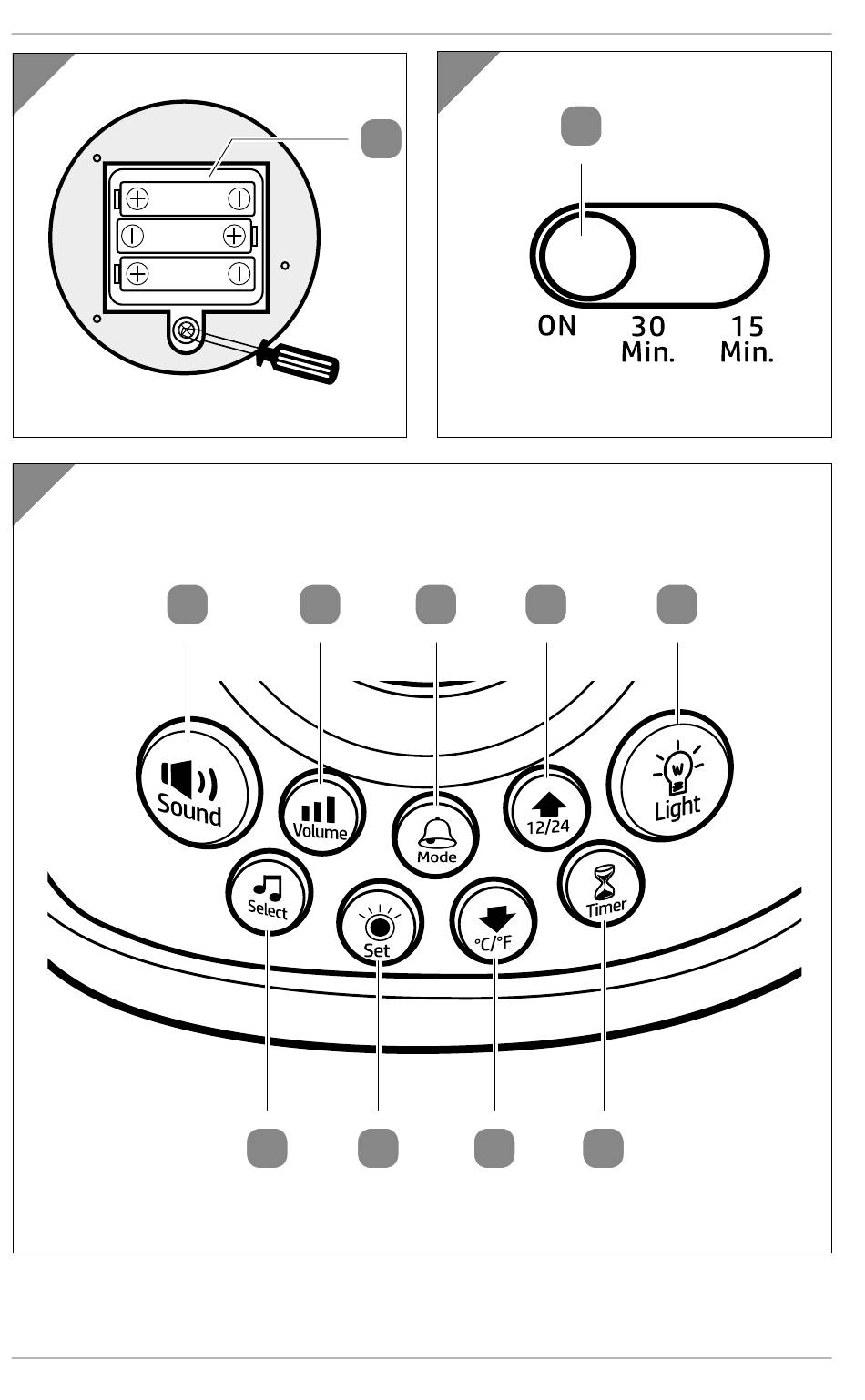 ON 30 Min. 15 Min.

Sound
Volume
Mode
12/24
Light
Select
Set
°C/°F
Timer