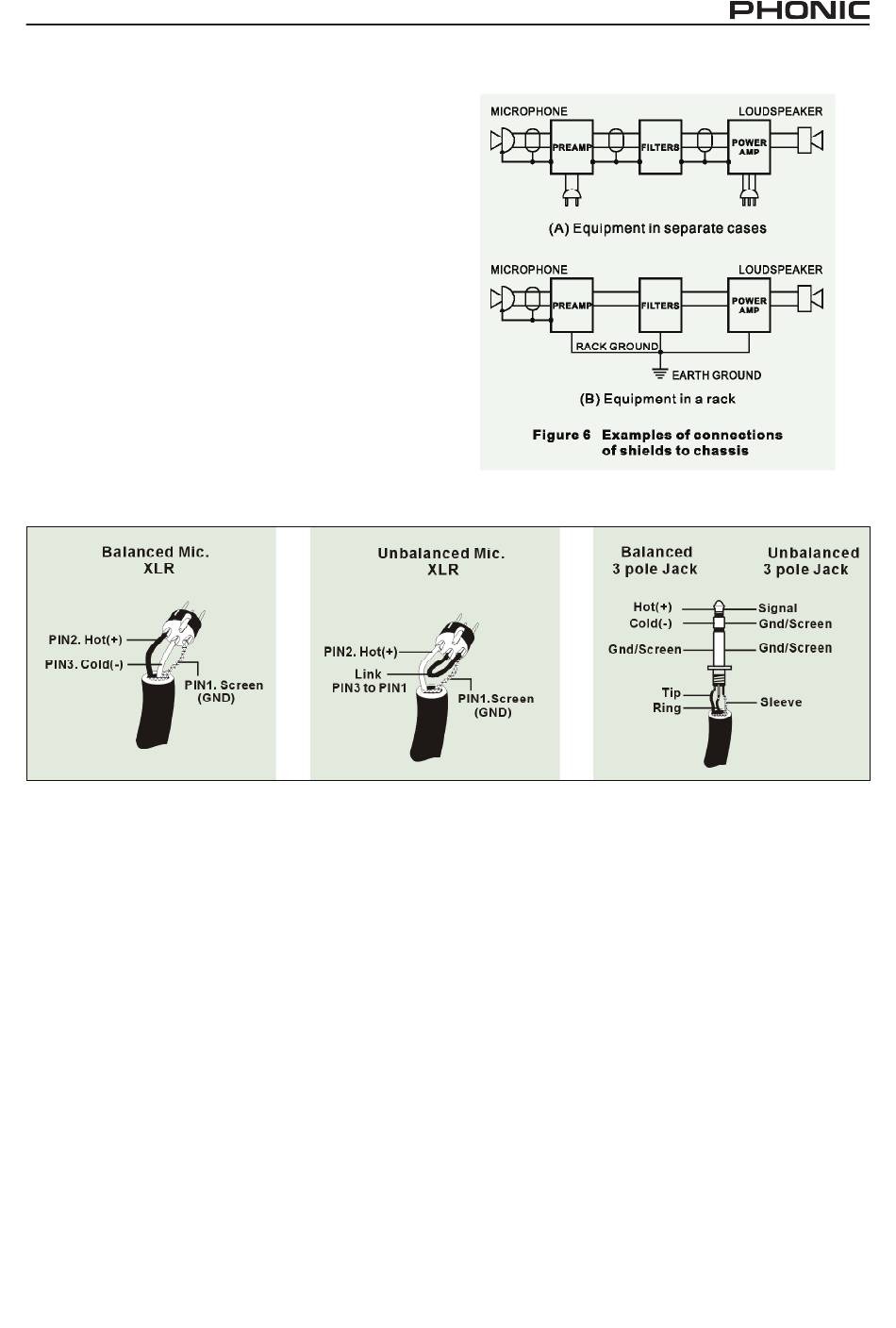 PHONIC

MICROPHONE

LOUDSPEAKER

PREAMP

FILTERS

POWER AMP

(A) Equipment in separate cases

MICROPHONE

LOUDSPEAKER

PREAMP

FILTERS

POWER AMP

RACK GROUND

EARTH GROUND

(B) Equipment in a rack

Figure 6 Examples of connections of shields to chassis

Balanced Mic. XLR

PIN2. Hot(+)

PIN3. Cold(-)

PIN1. Screen (GND)

Unbalanced Mic. XLR

PIN2. Hot(+)

Link PIN3 to PIN1

PIN1.Screen (GND)

Balanced 3 pole Jack

Unbalanced 3 pole Jack

Hot(+)

Cold(-)

Gnd/Screen

Signal

Gnd/Screen

Gnd/Screen

Tip

Ring

Sleeve