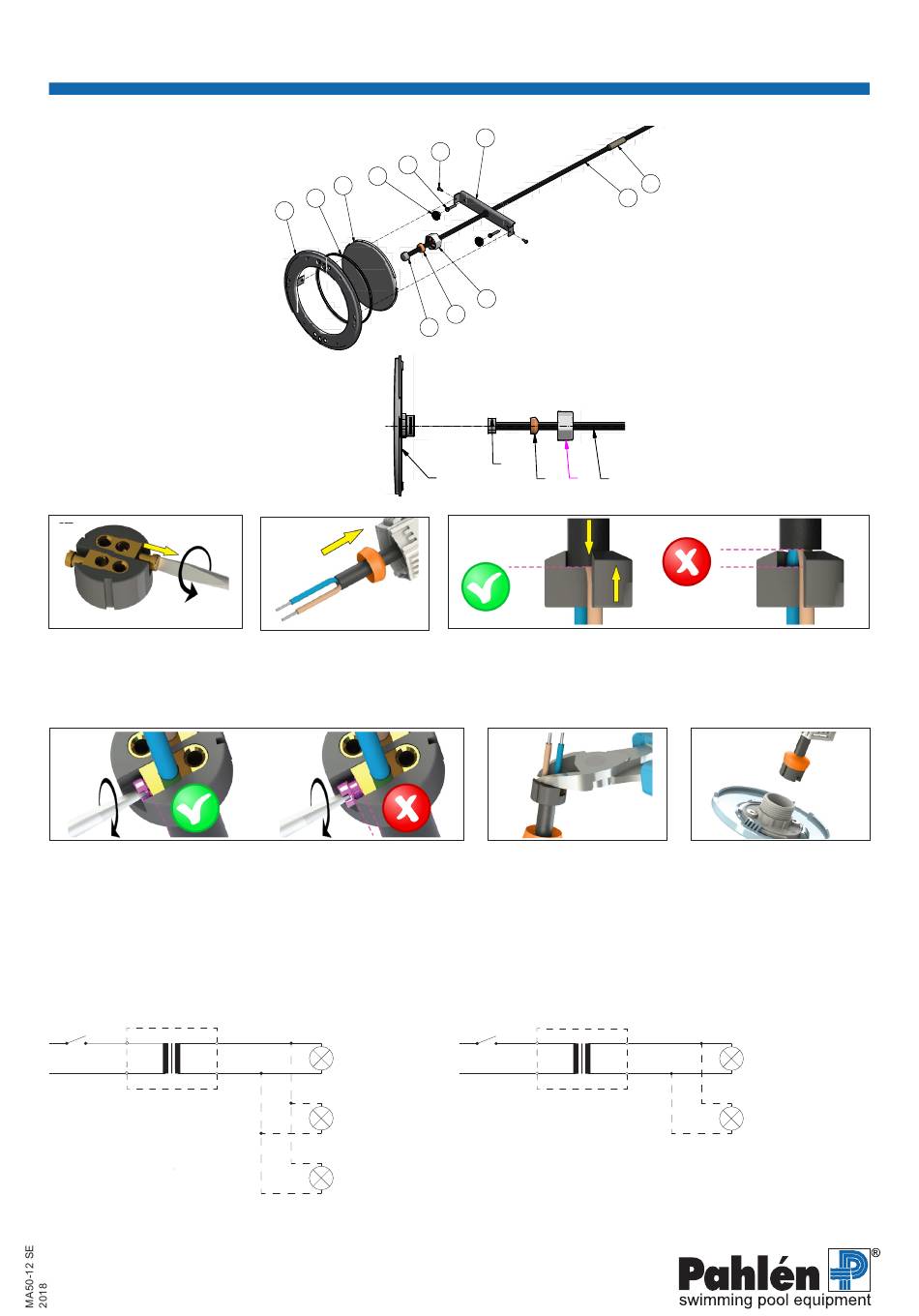 MA50-12 SE
2018

Pahlén®
swimming pool equipment