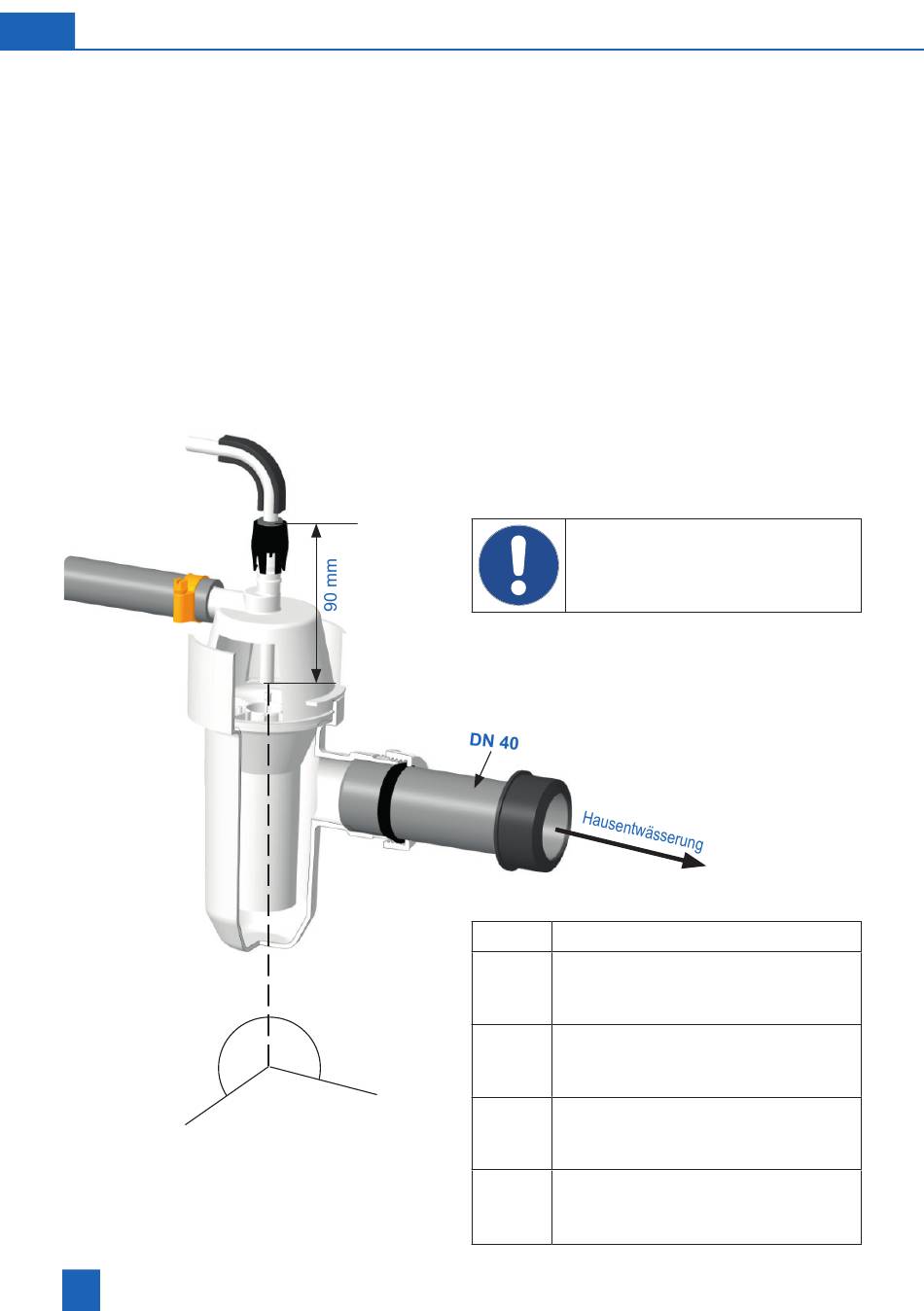 90 mm

DN 40

Hausentwässerung