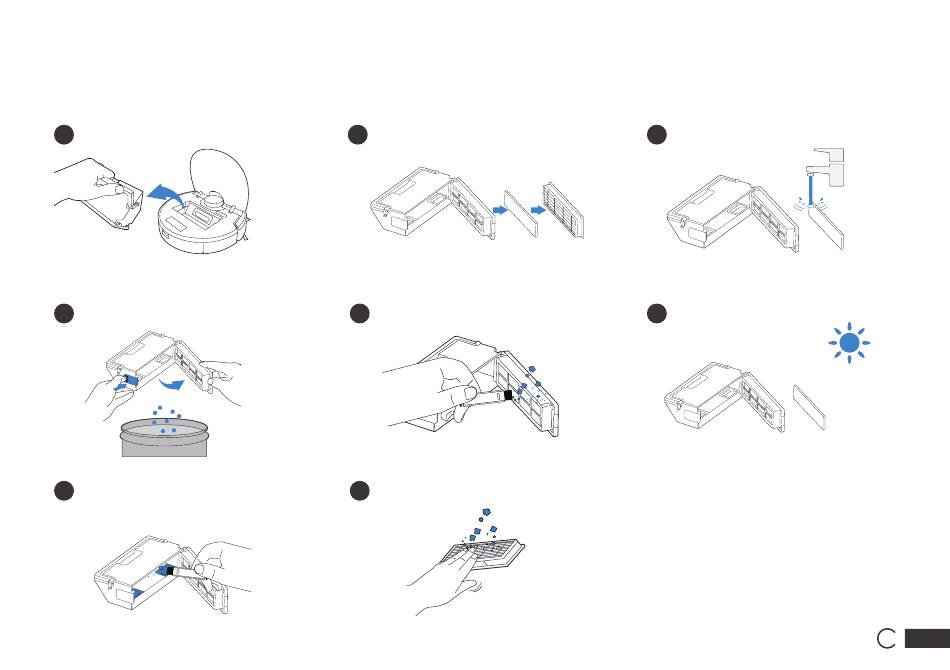 C