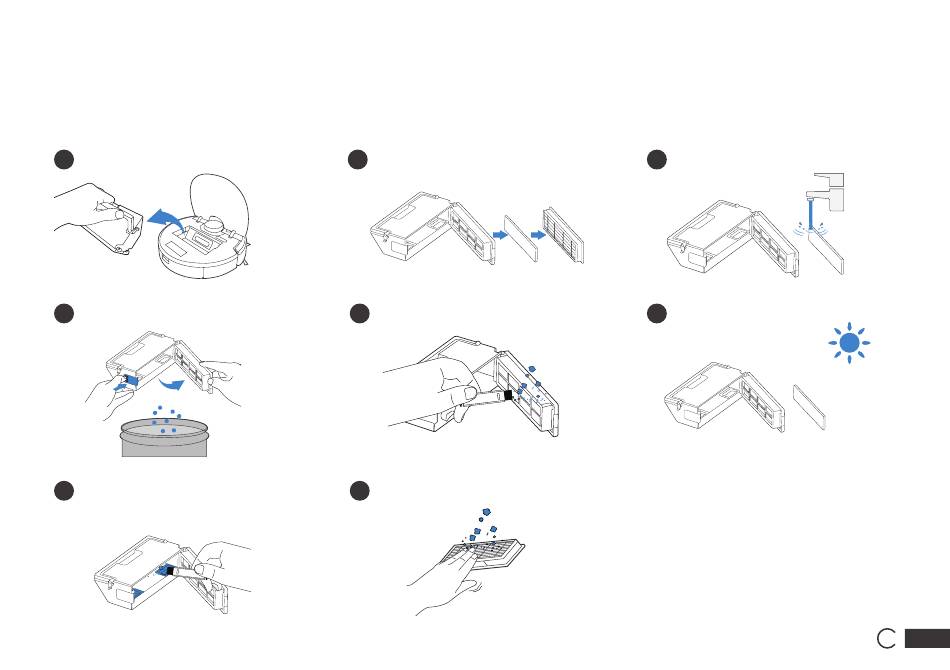 C