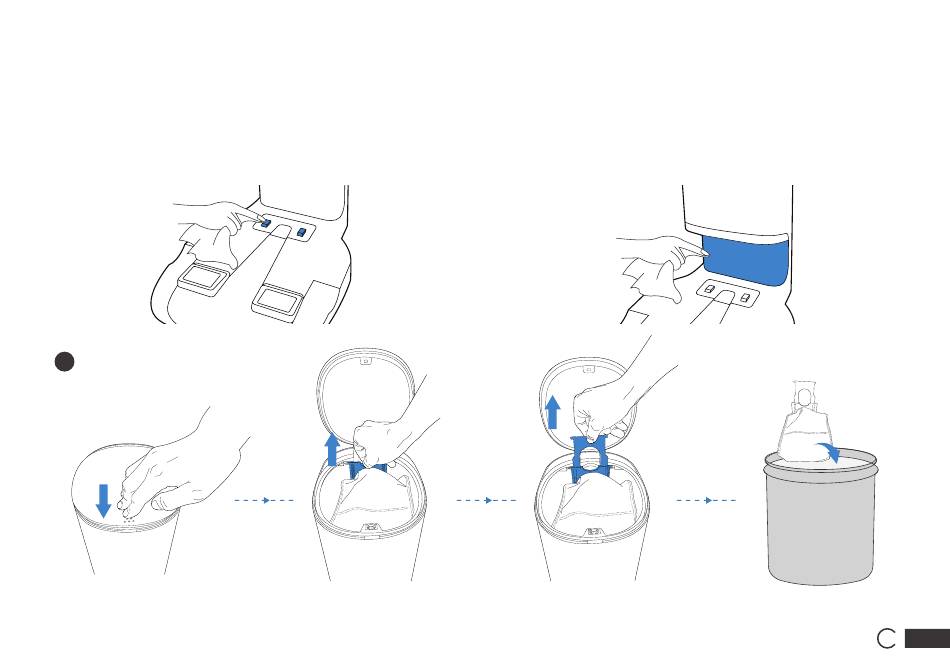 C