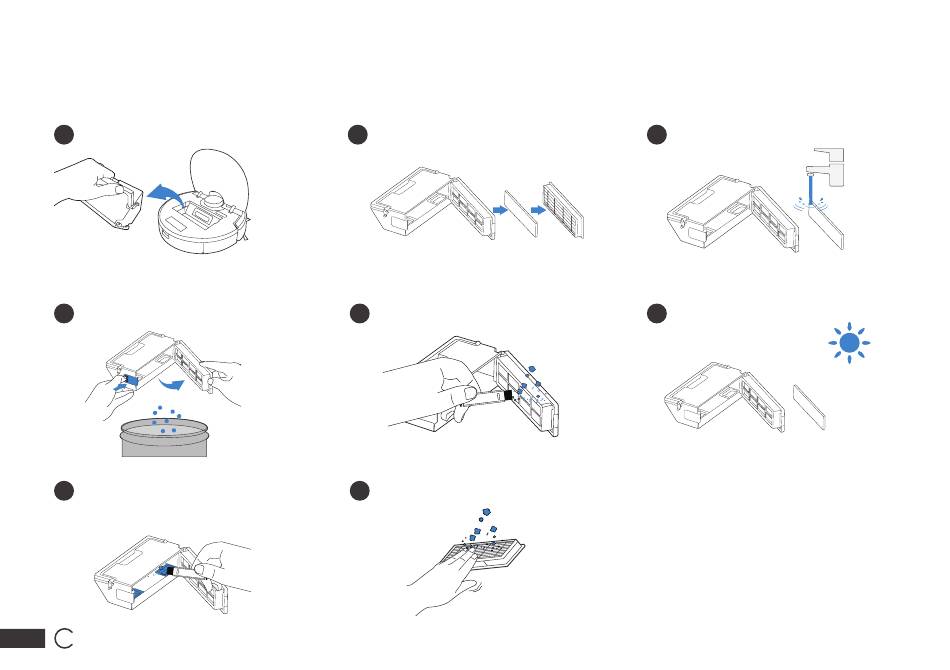 C