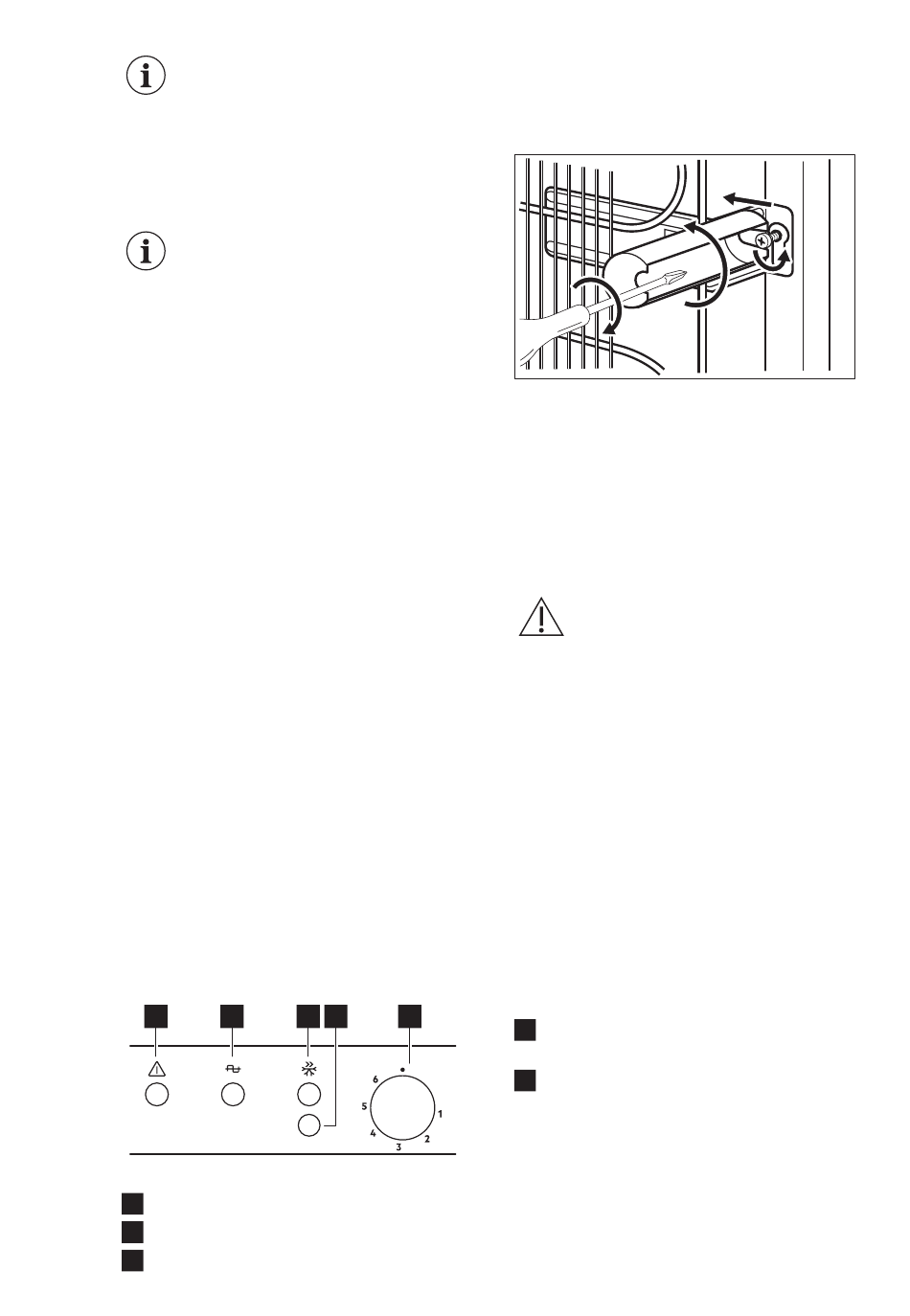 6
5
4
3
2
1