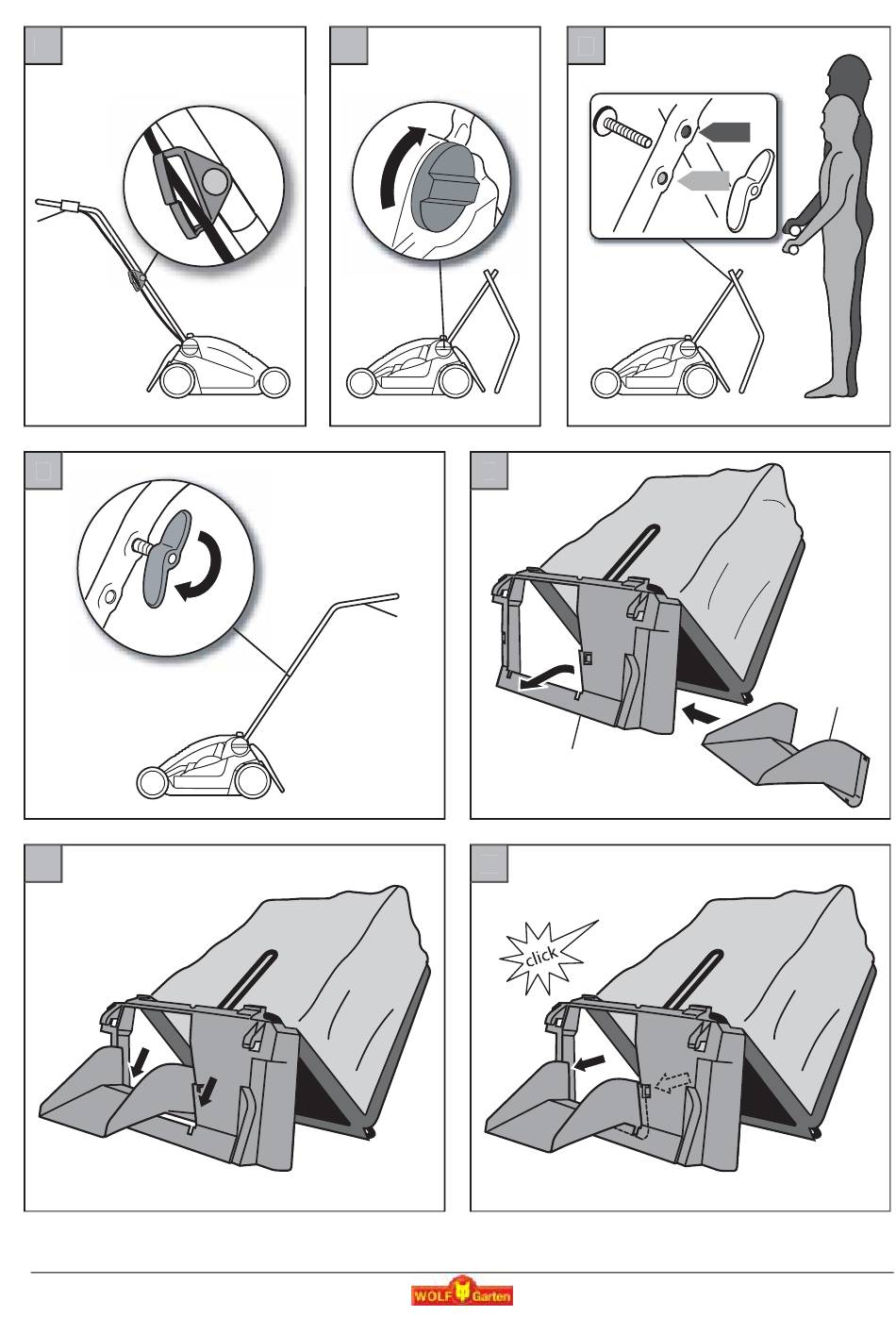 click

WOLF Garten