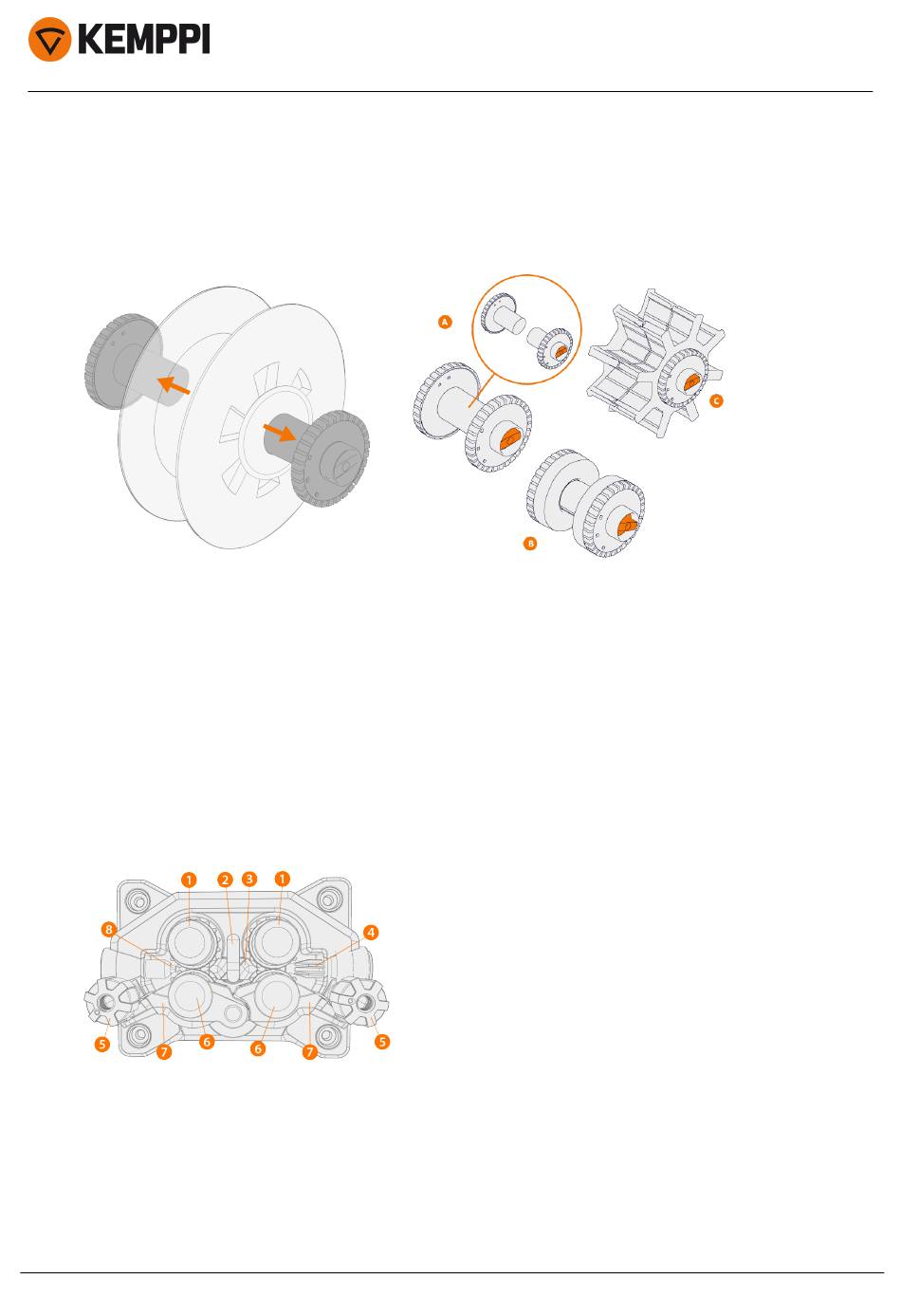 KEMPPI

A

C

B

1
2
3
1
8
4
5
7
6
6
7
5