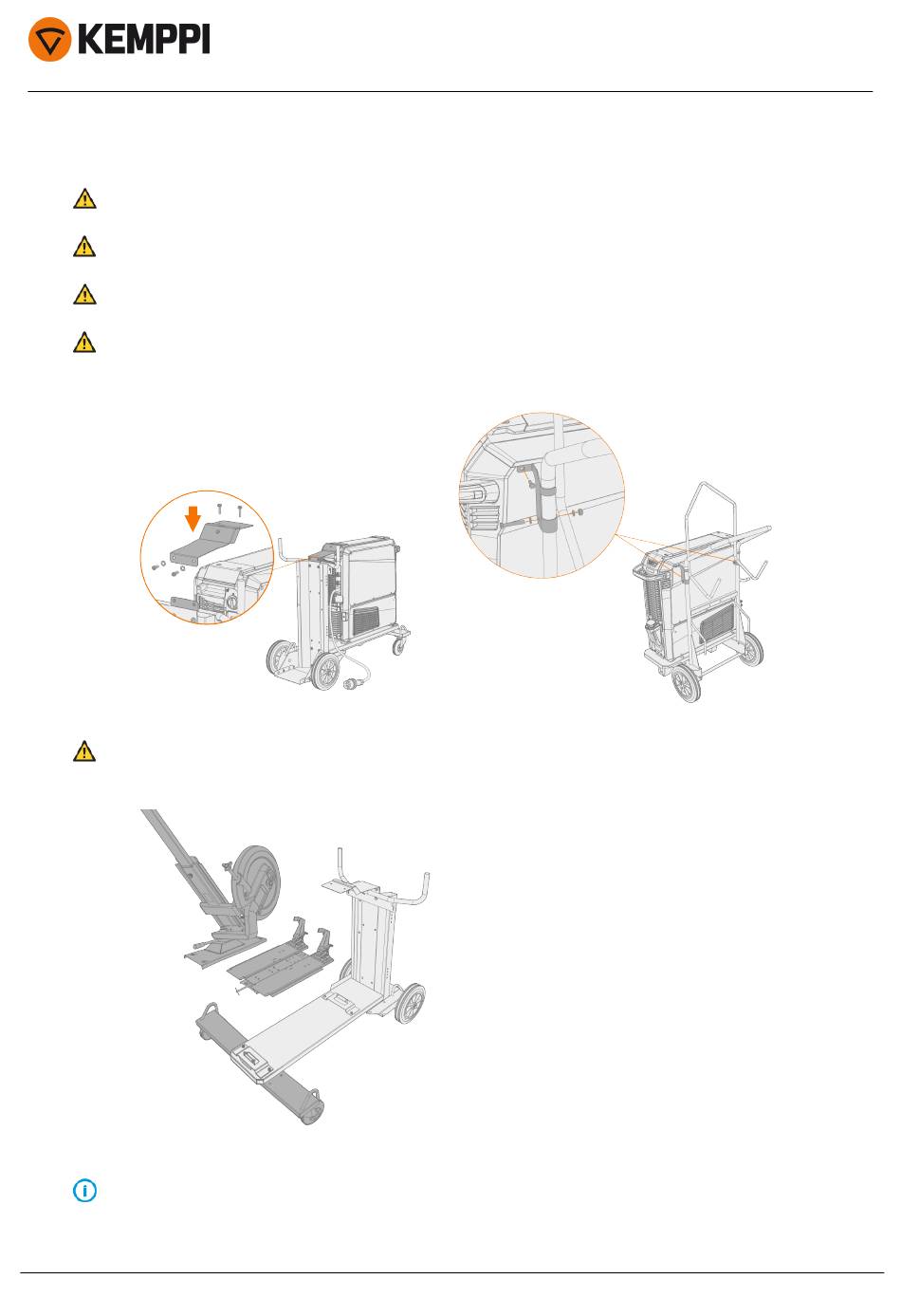 KEMPPI