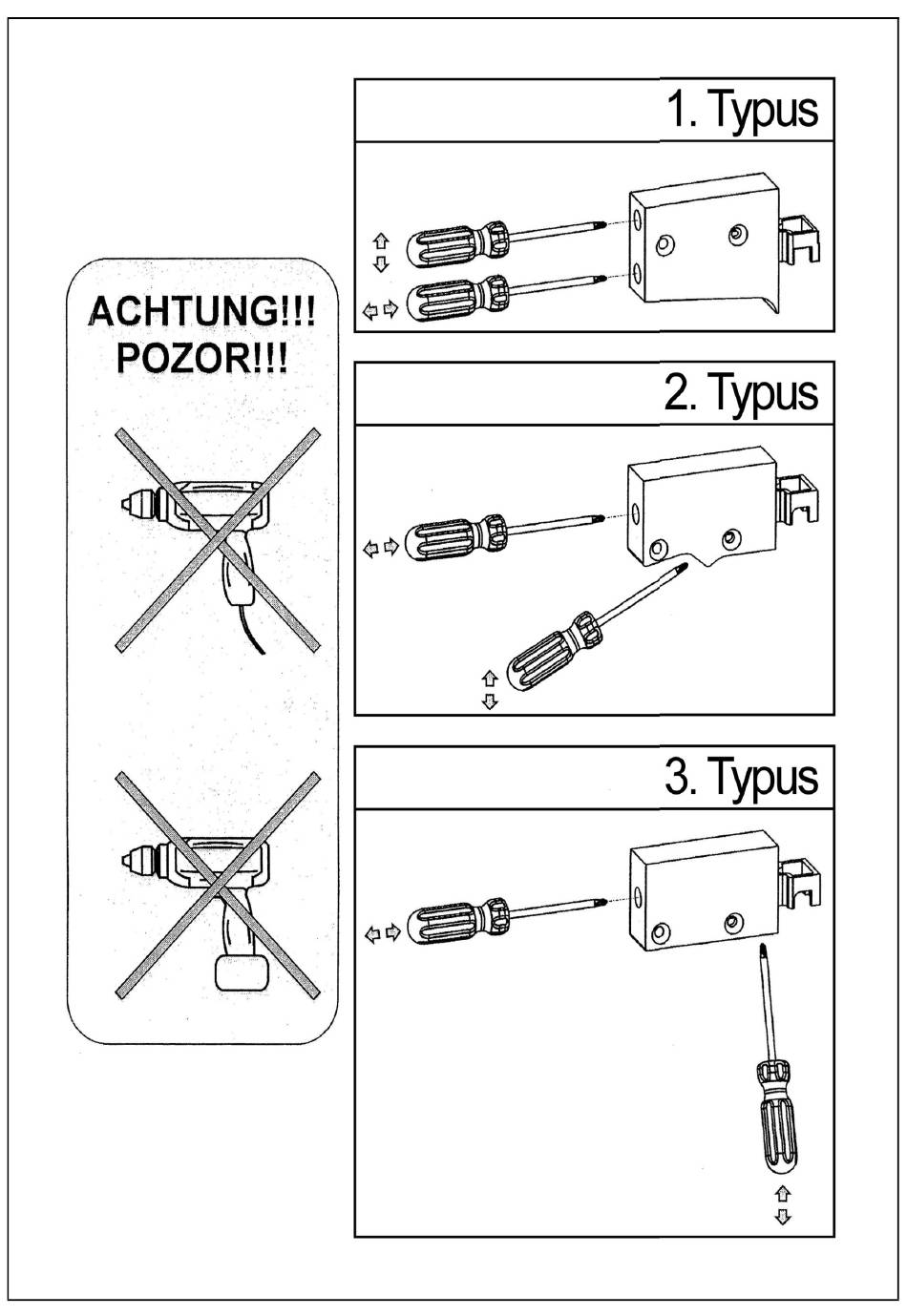 ACHTUNG!!!
POZOR!!!

1. Typus

2. Typus

3. Typus