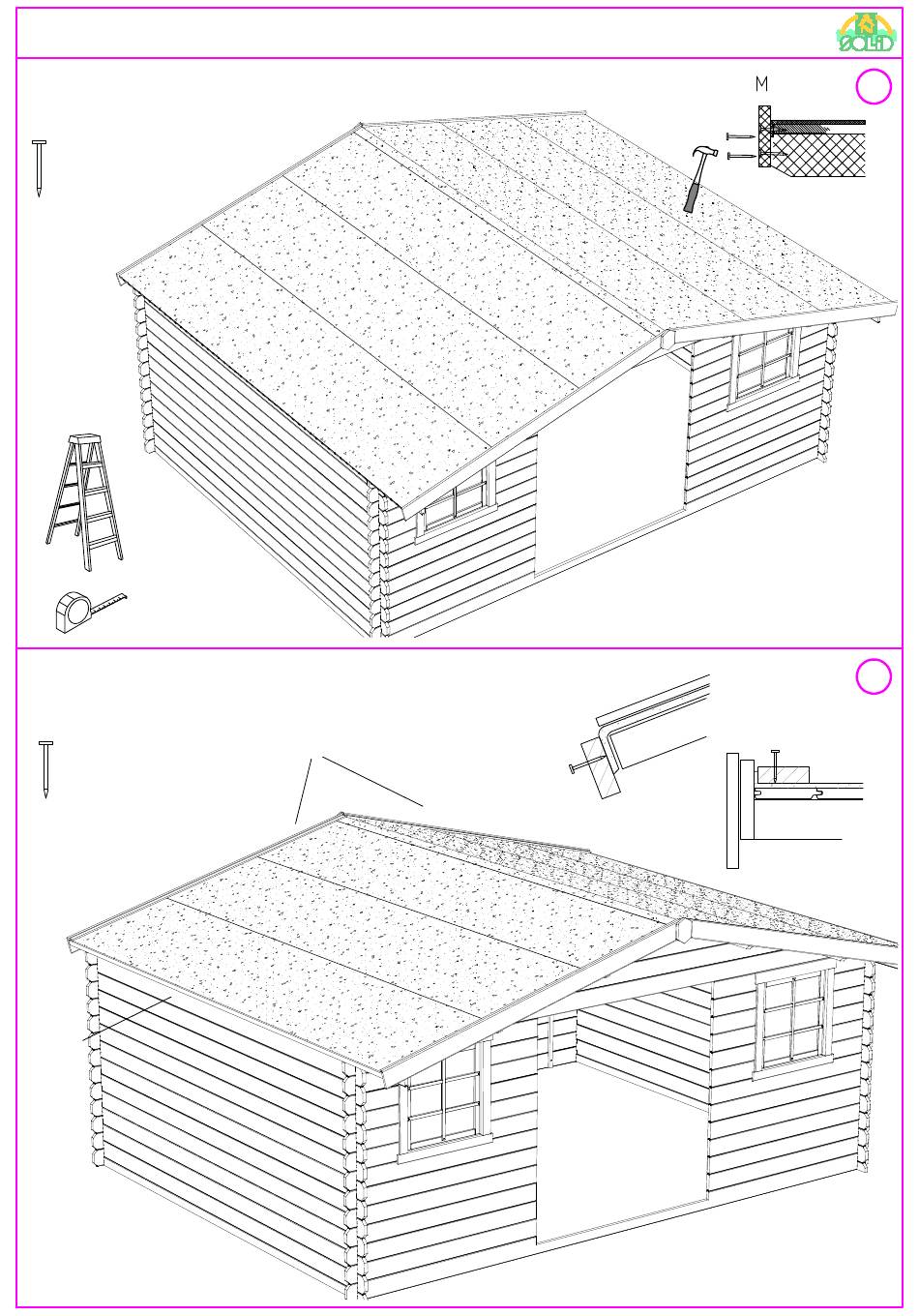 SOLID

M