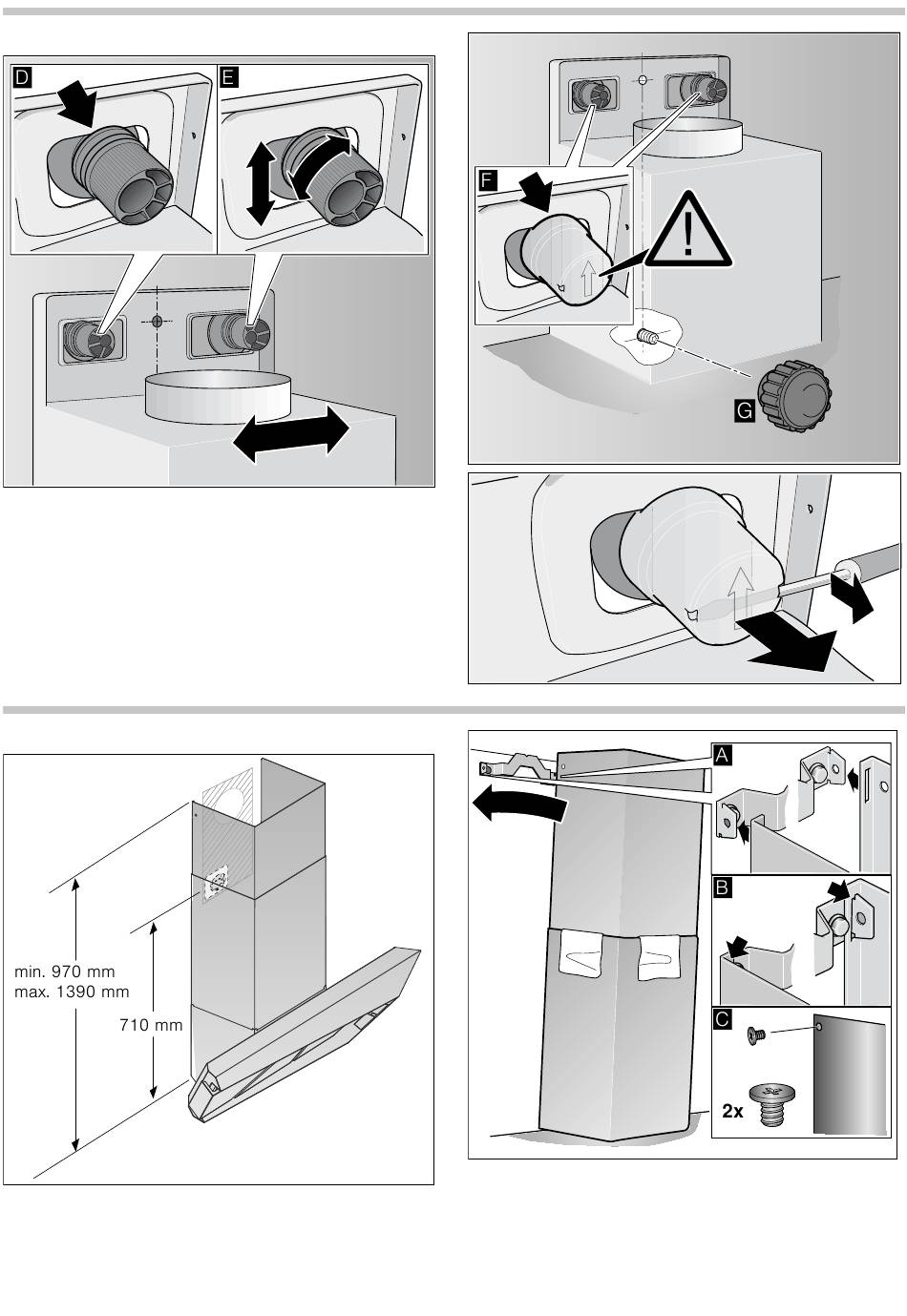 D
E
F
G

min. 970 mm
max. 1390 mm
710 mm

A
B
C
2x