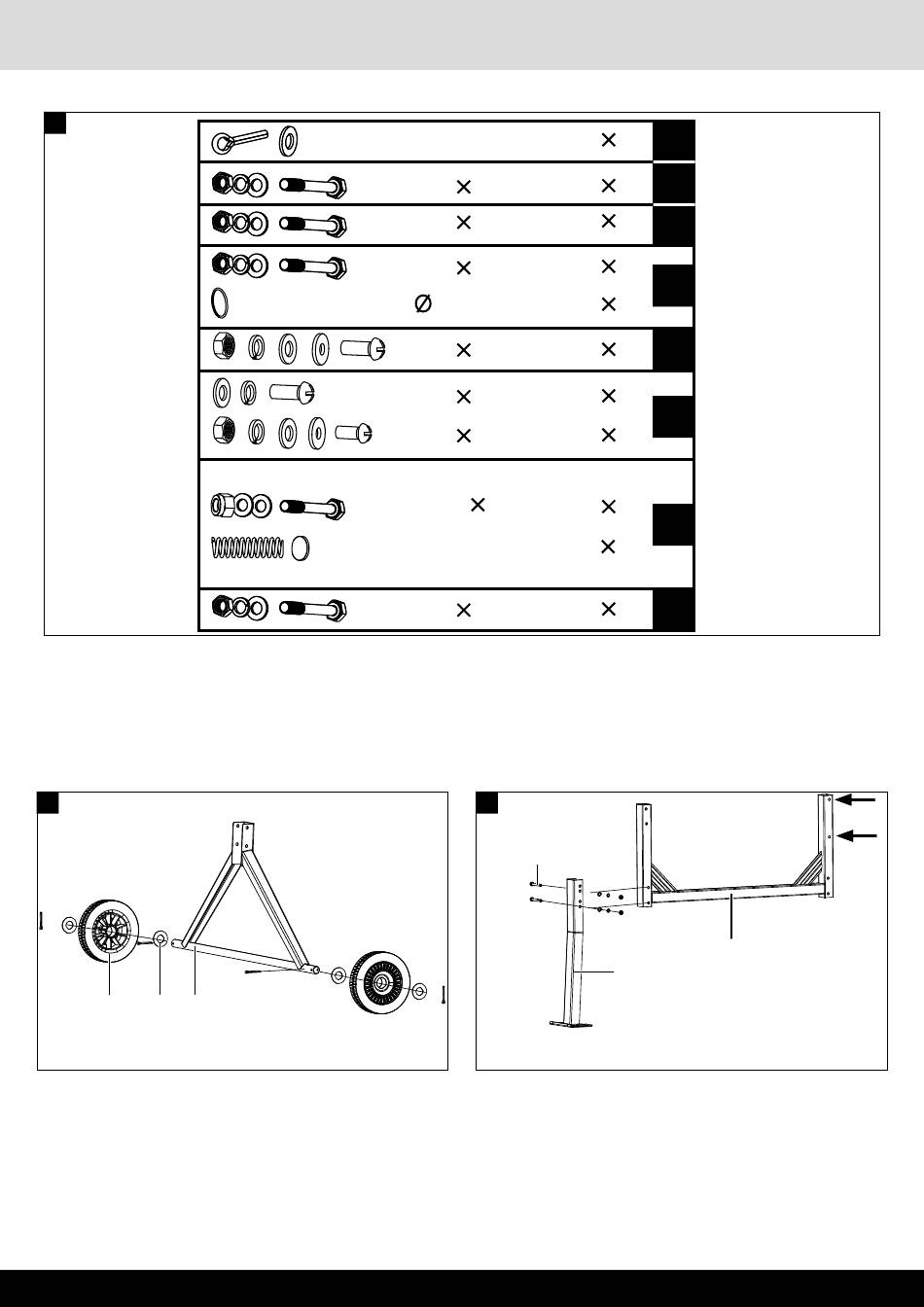 ×
× ×
× ×
× ×
Ø ×
× ×
× ×
× ×
× ×
×
× ×