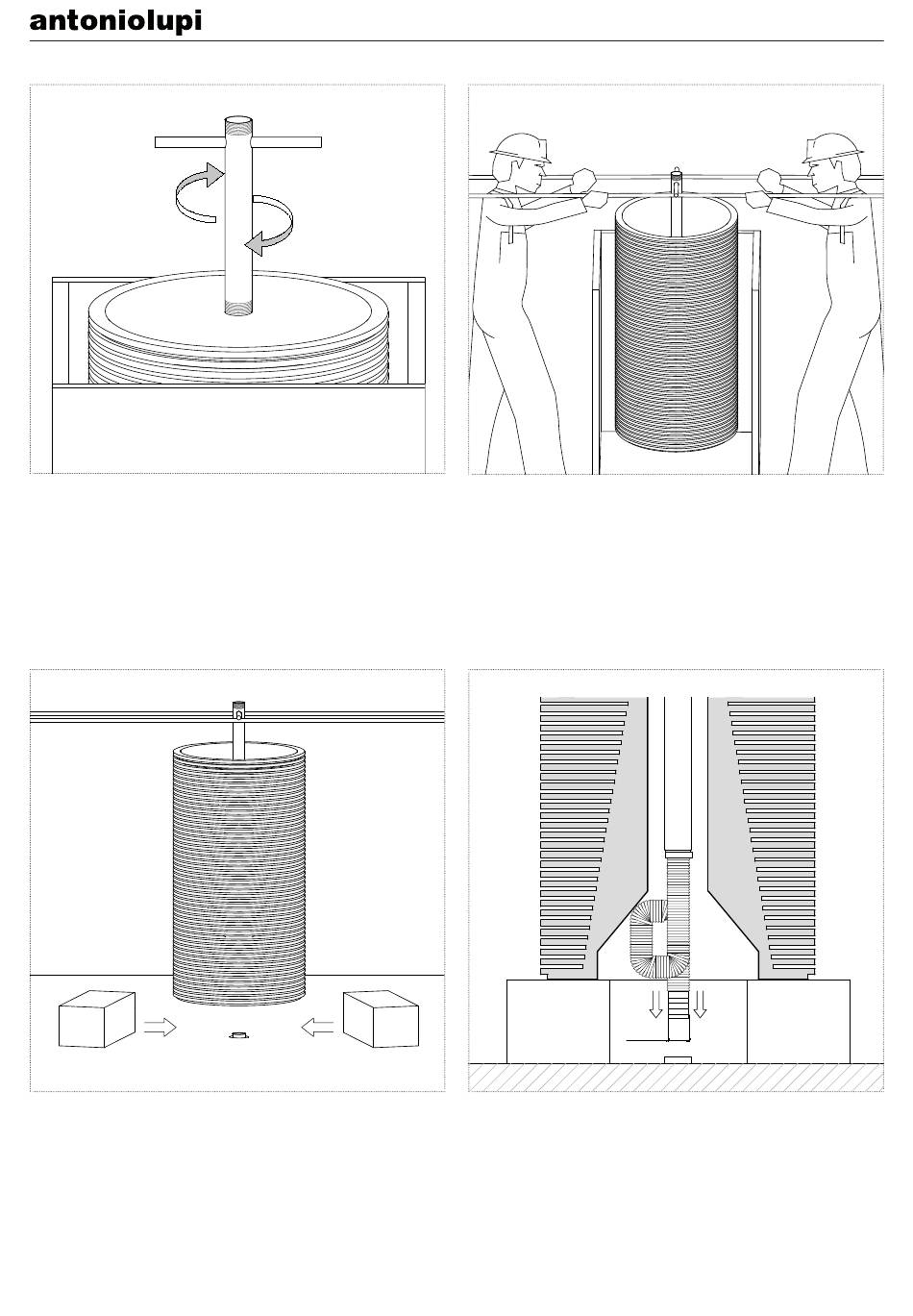 antoniolupi