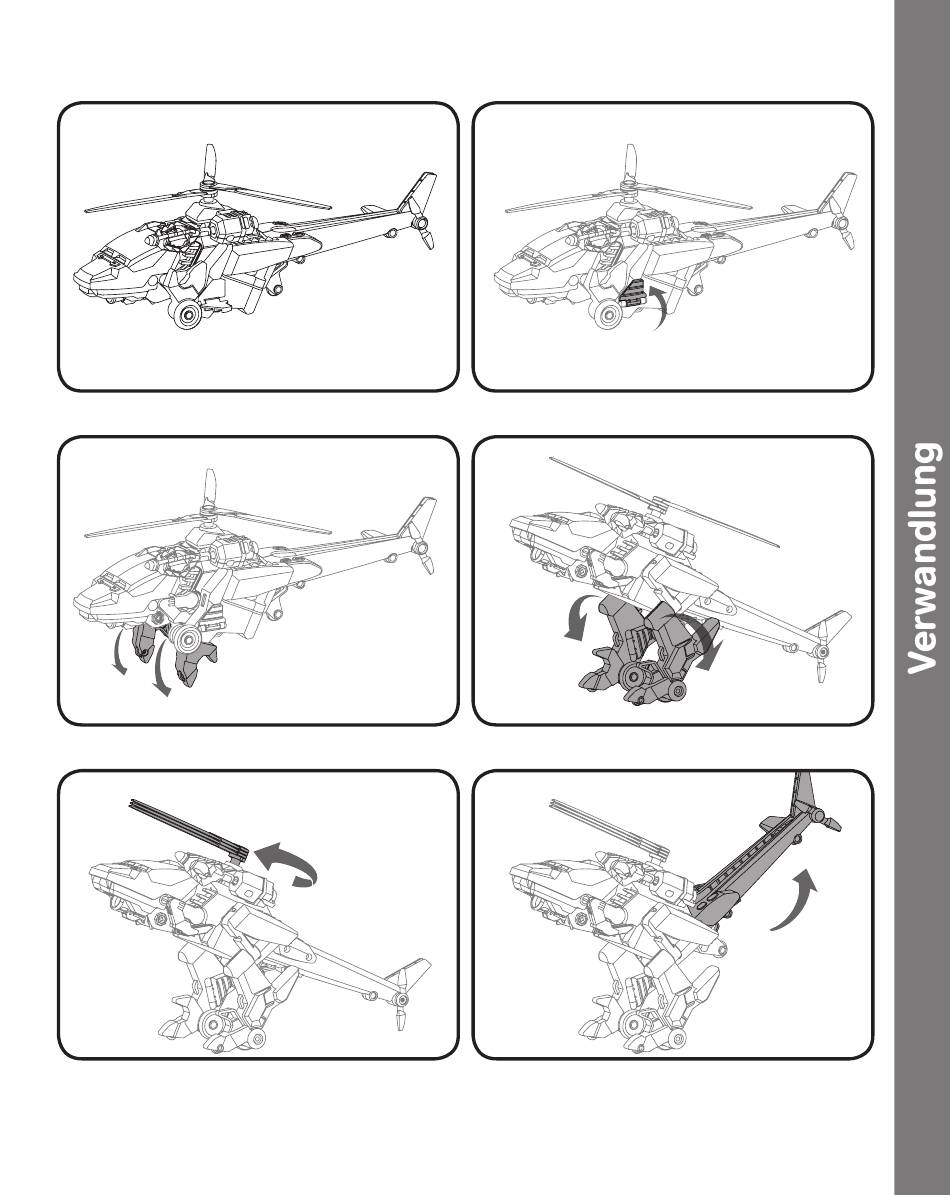 Verwandlung