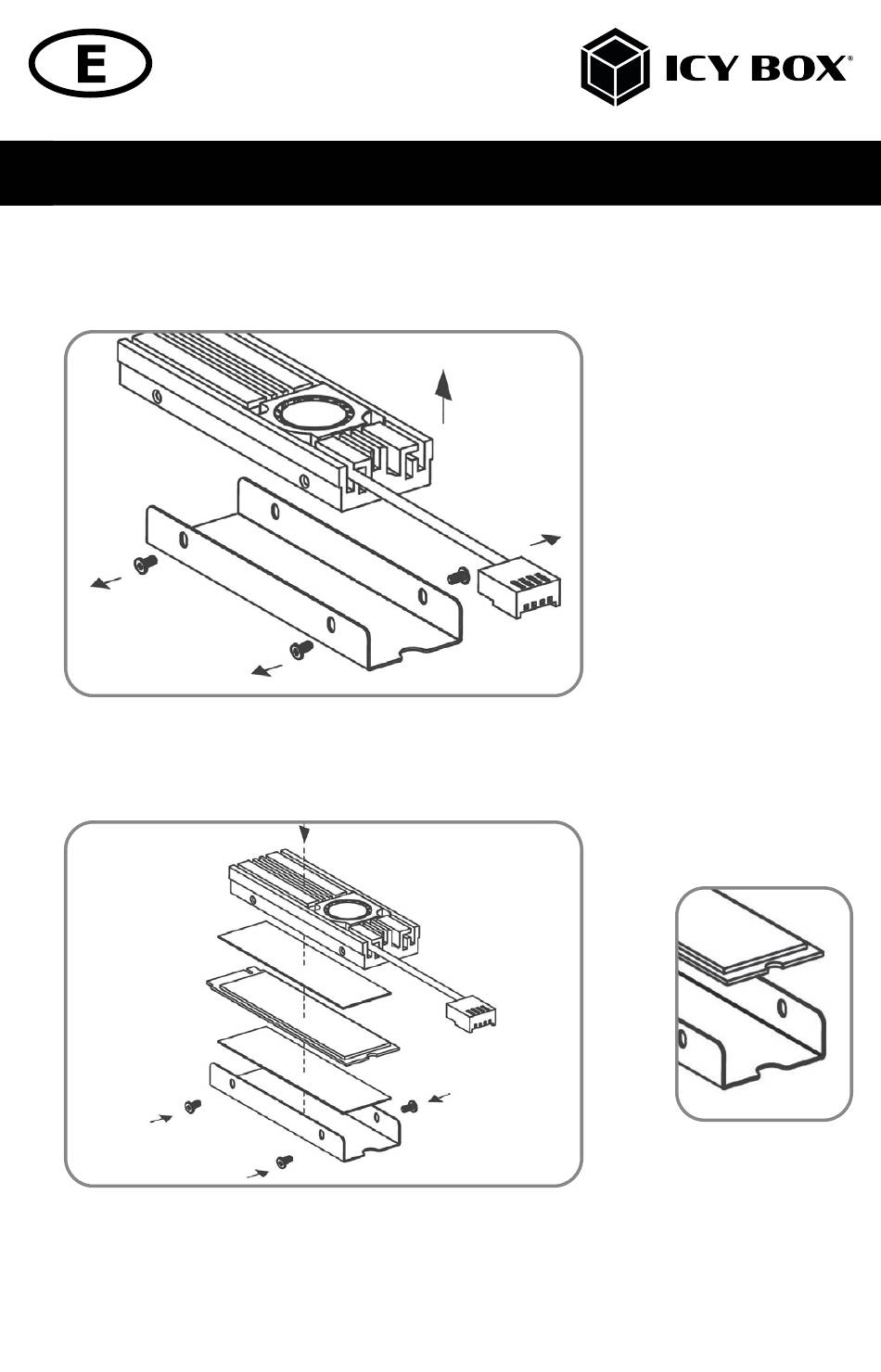 E

ICY BOX®