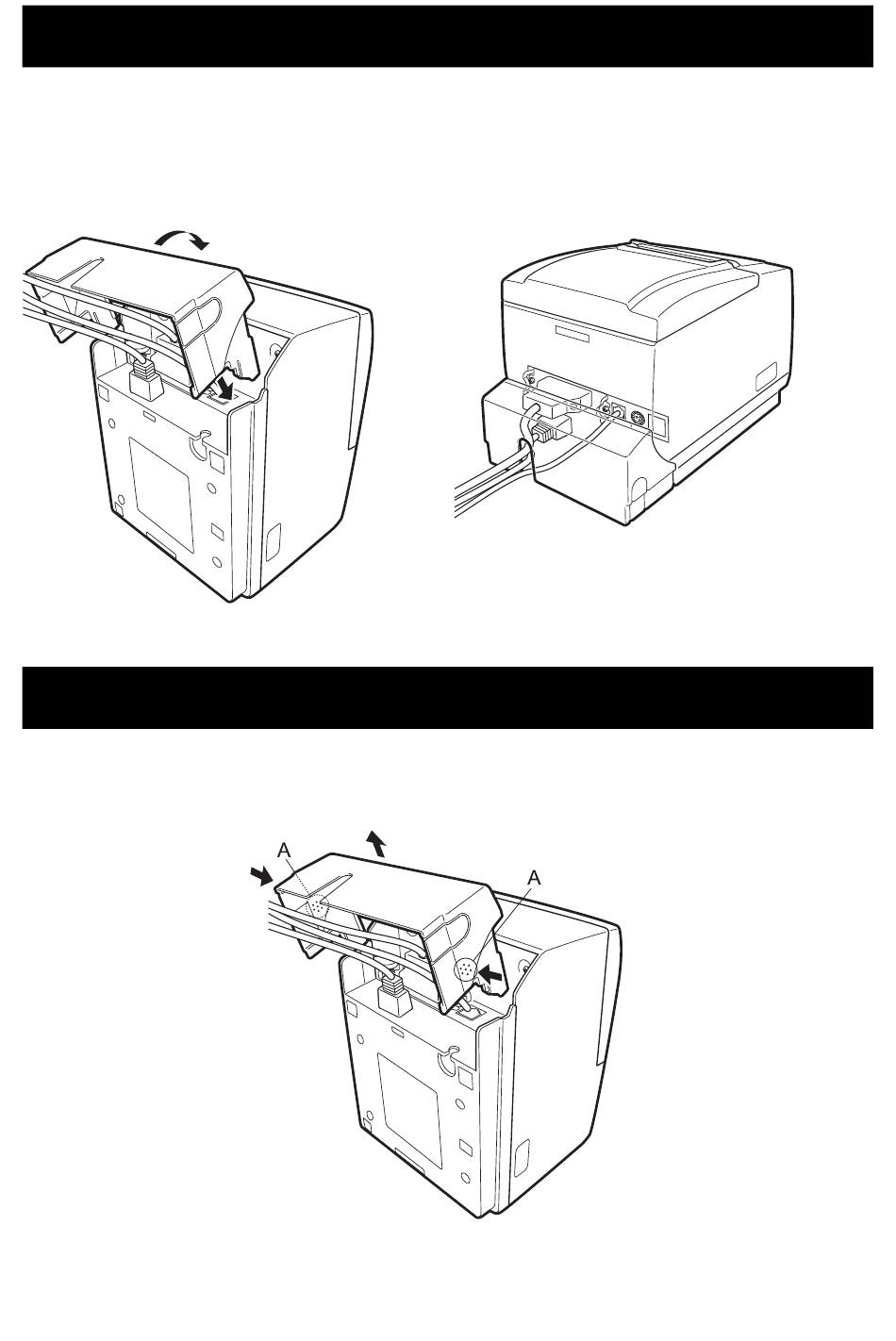 A

A