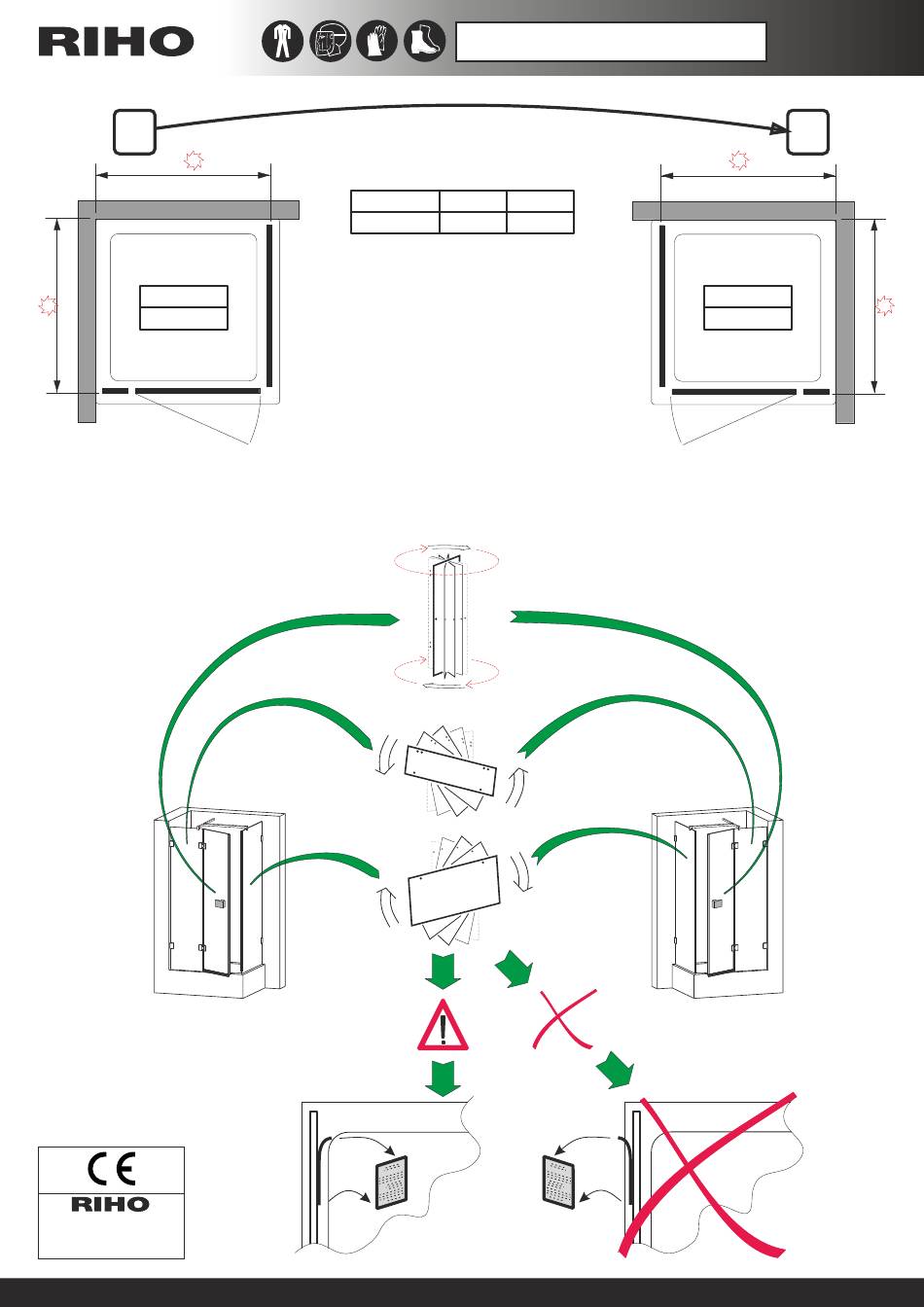 RIHO

CE
RIHO