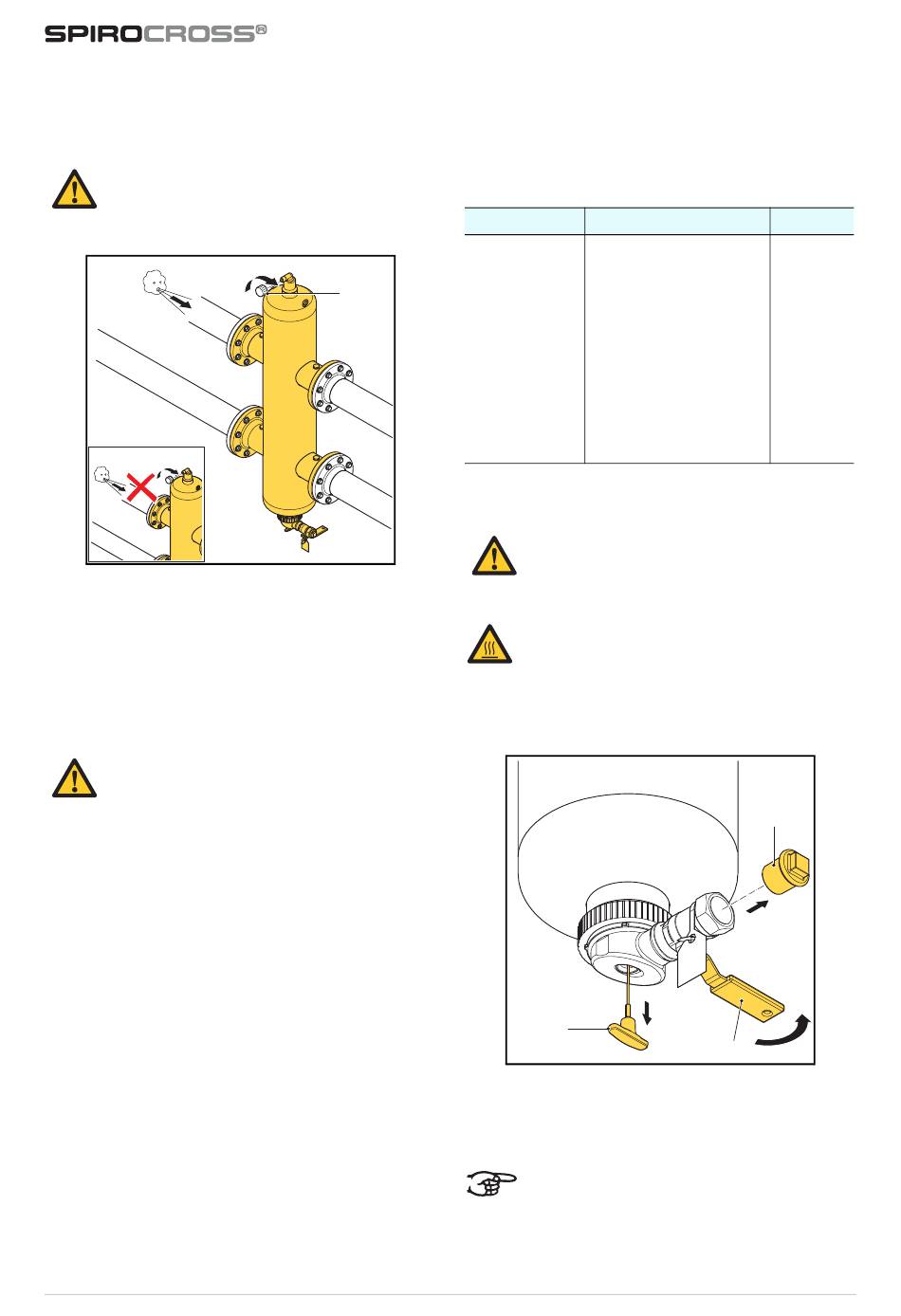 SPIROCROSS®