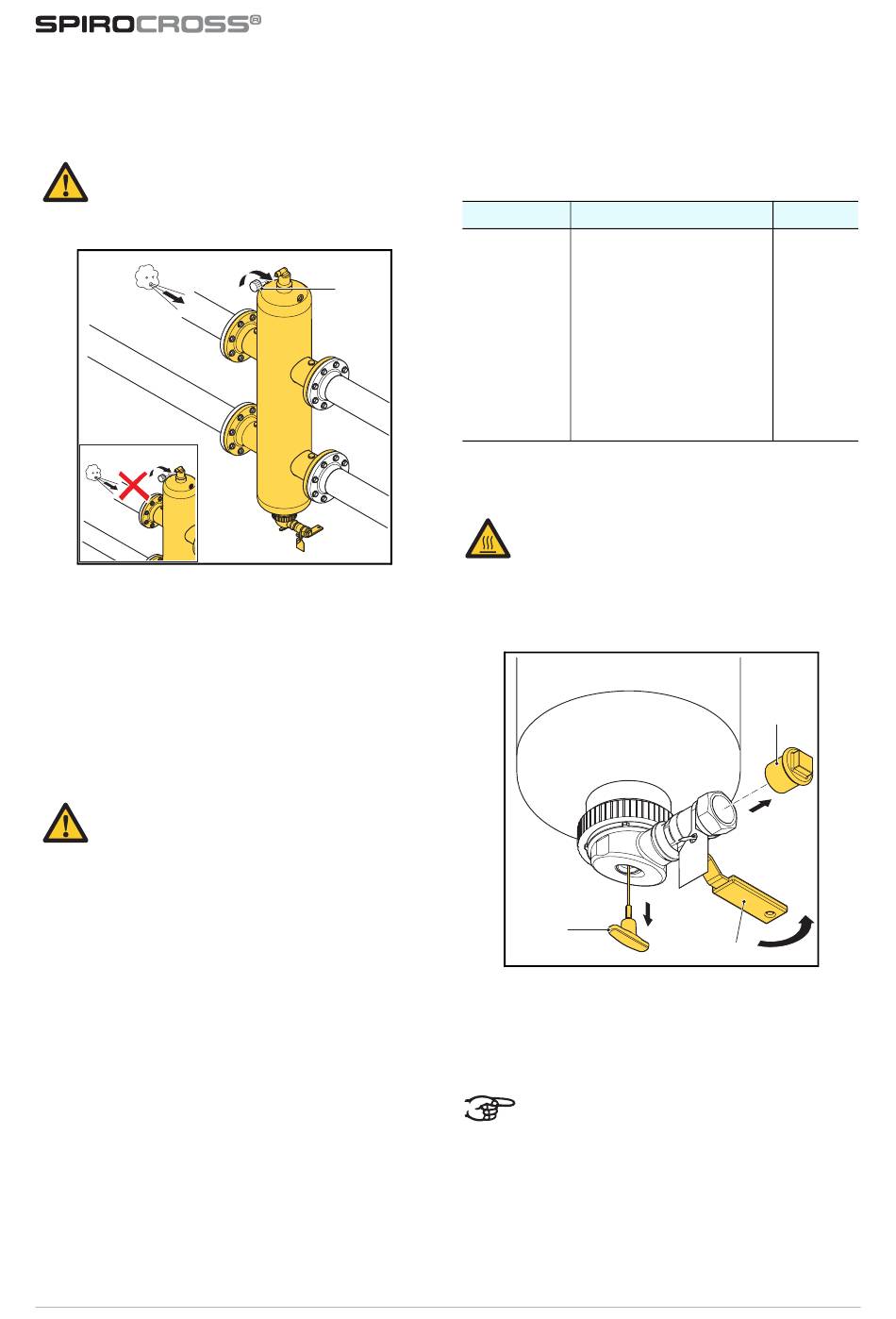 SPIROCROSS®