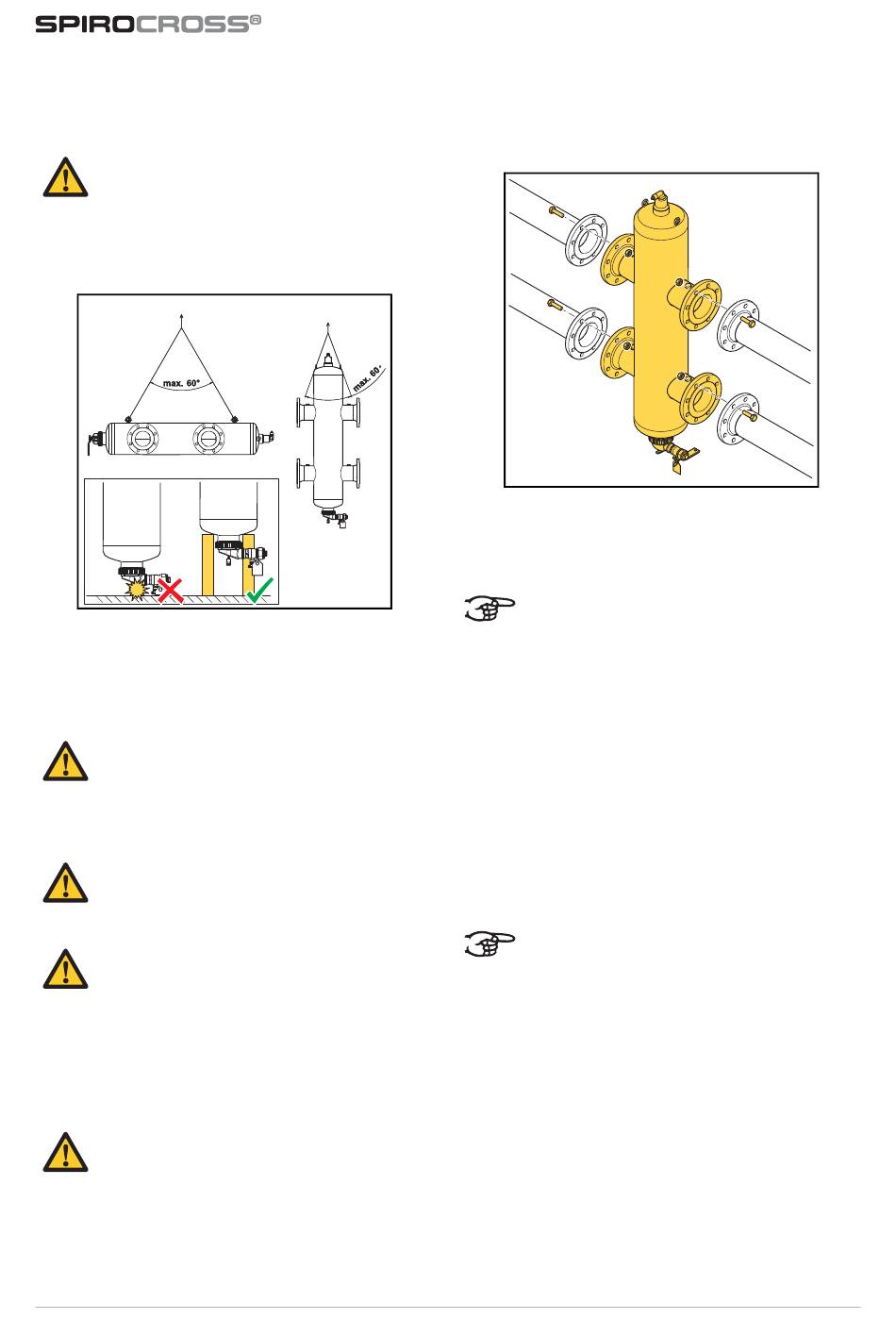 SPIROCROSS®

max. 60°

max. 60°