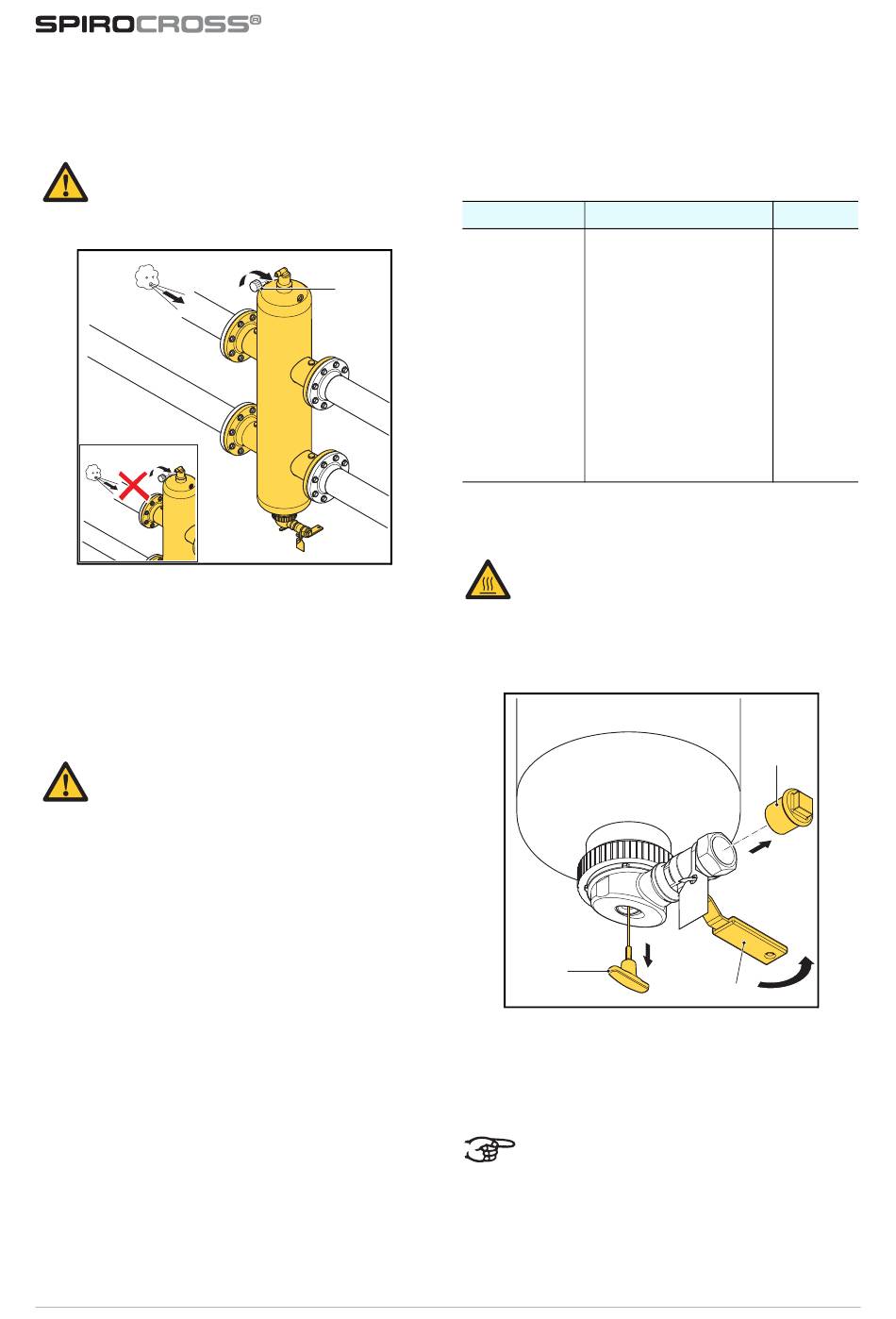 SPIROCROSS®