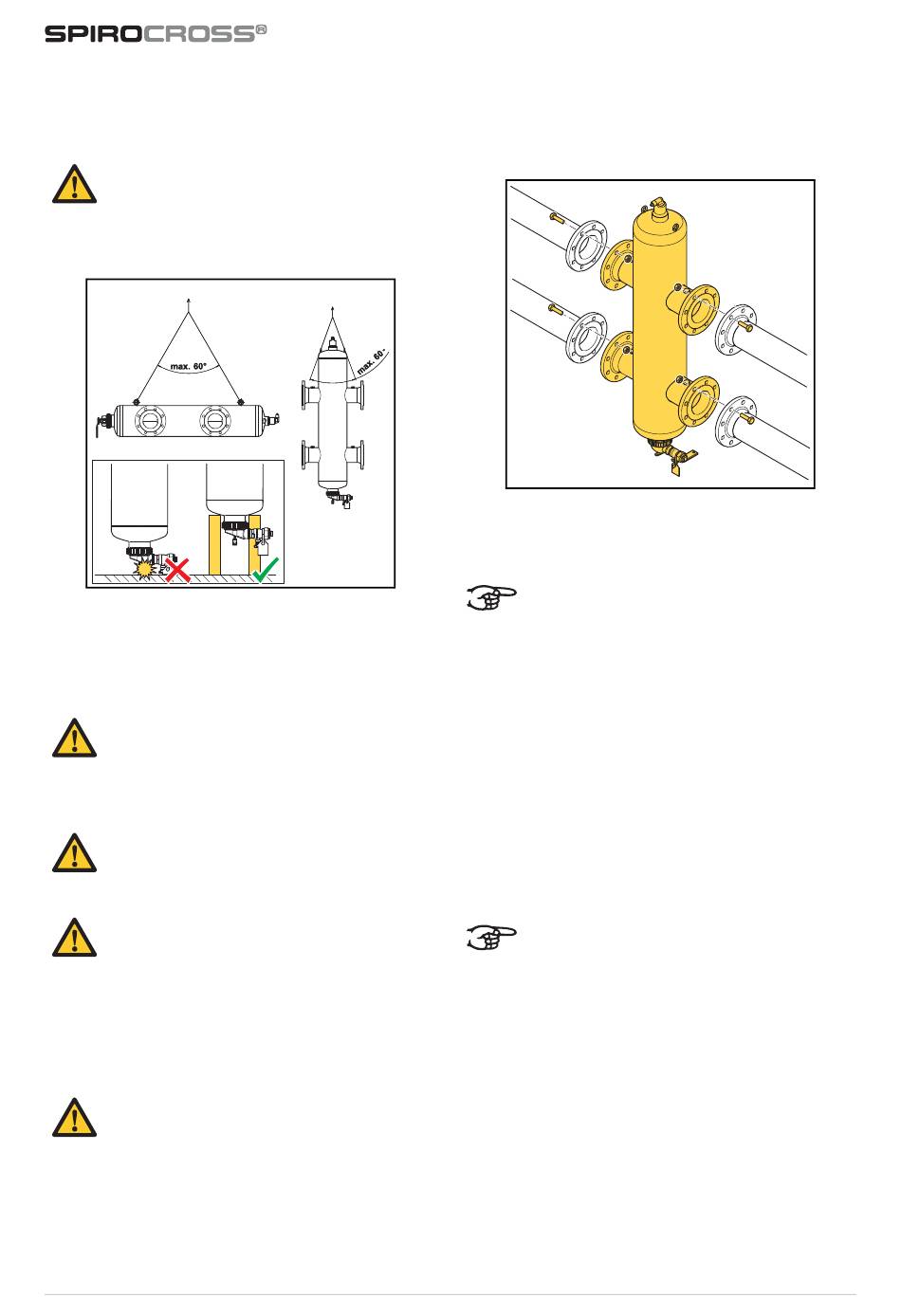 SPIROCROSS®

max. 60°

max. 60°