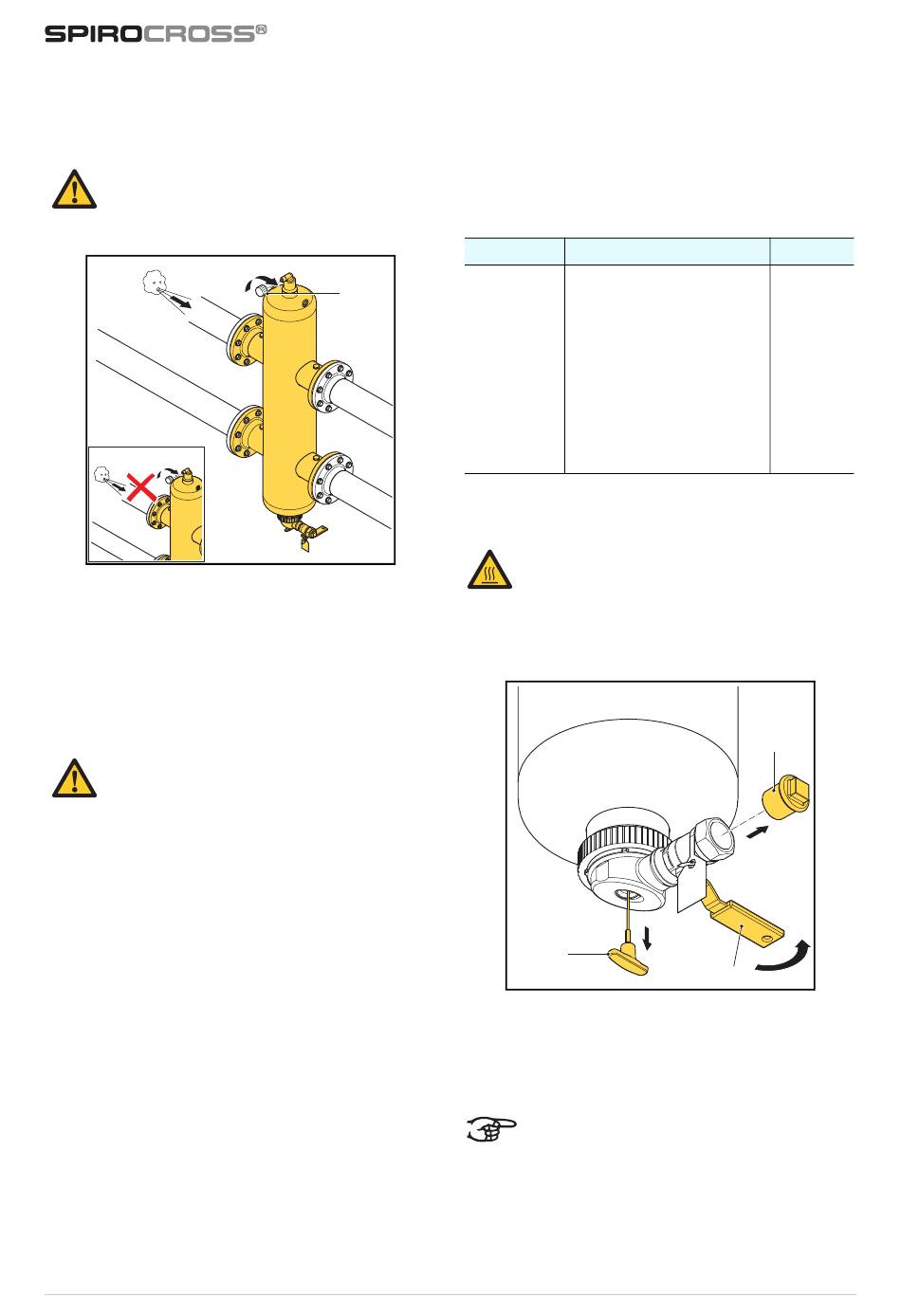 SPIROCROSS®