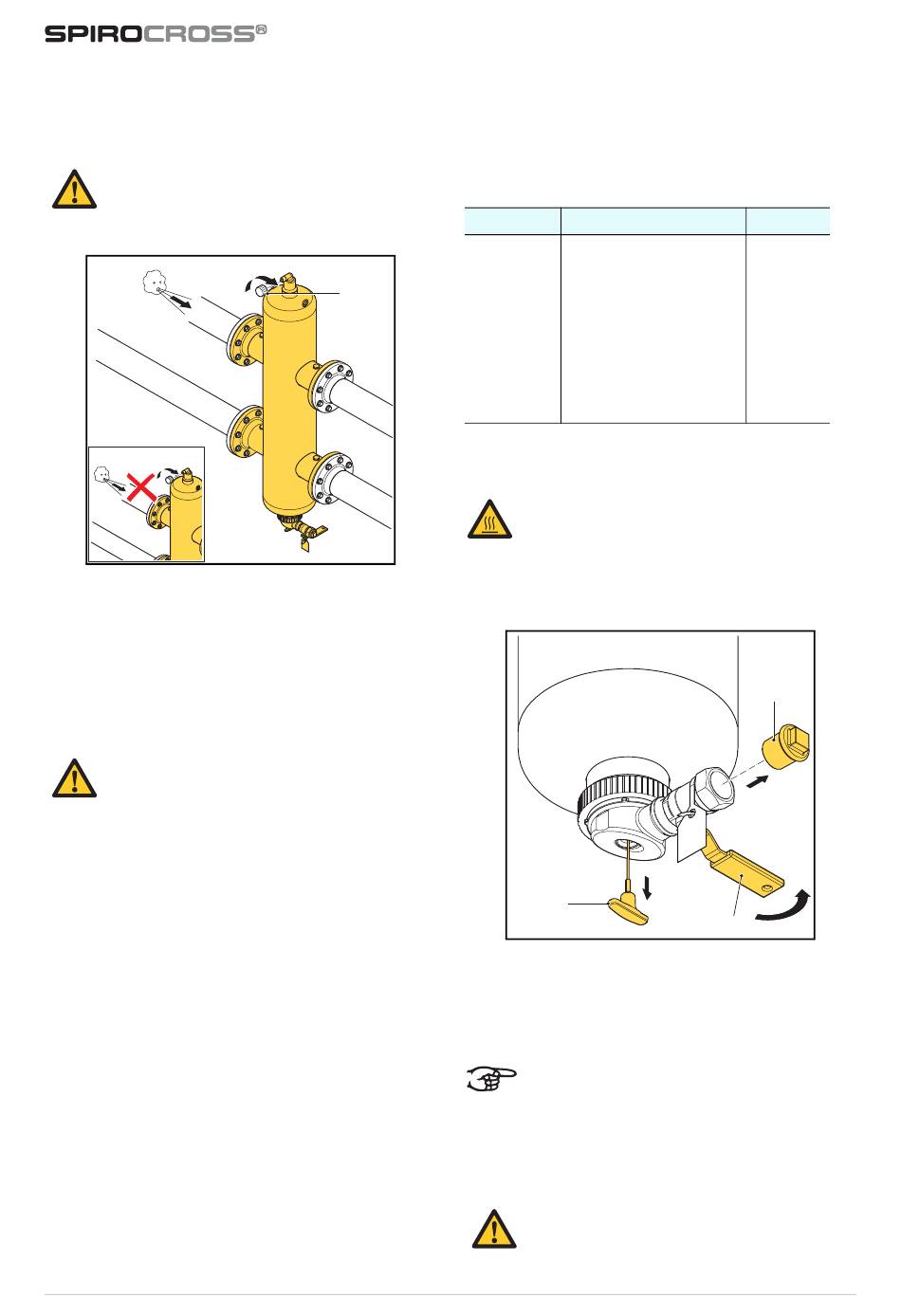 SPIROCROSS®